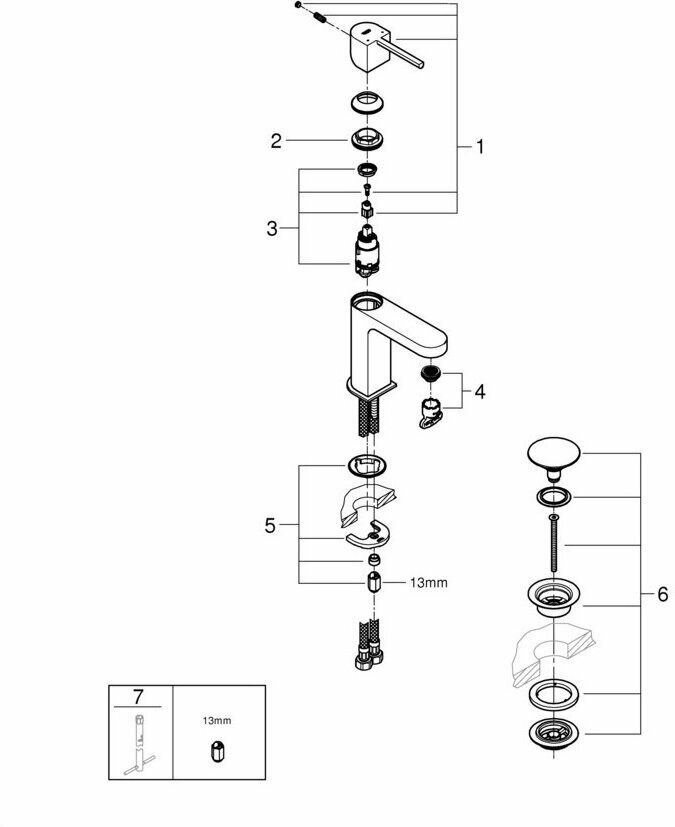 2
1
3
4
5
13mm
6
7
13mm