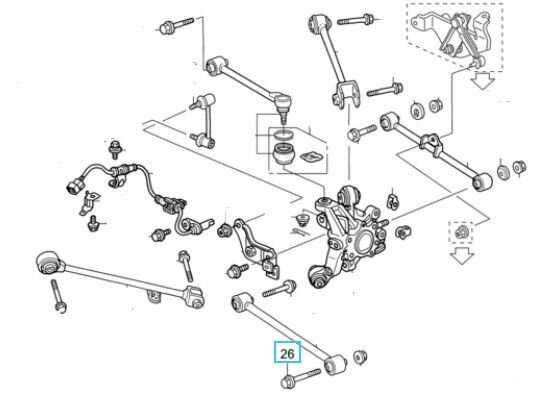 26