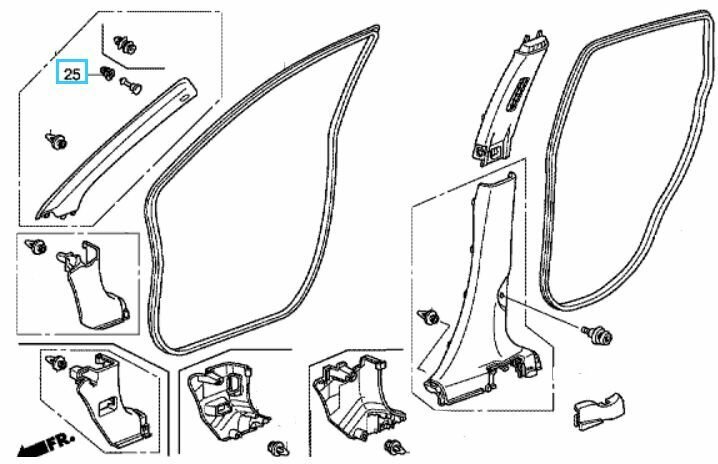 25

FR.