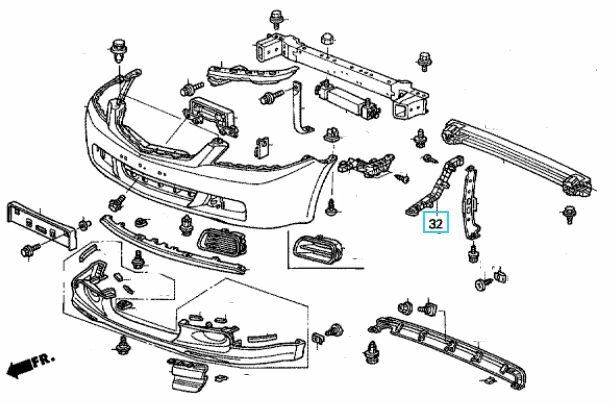 32

FR.