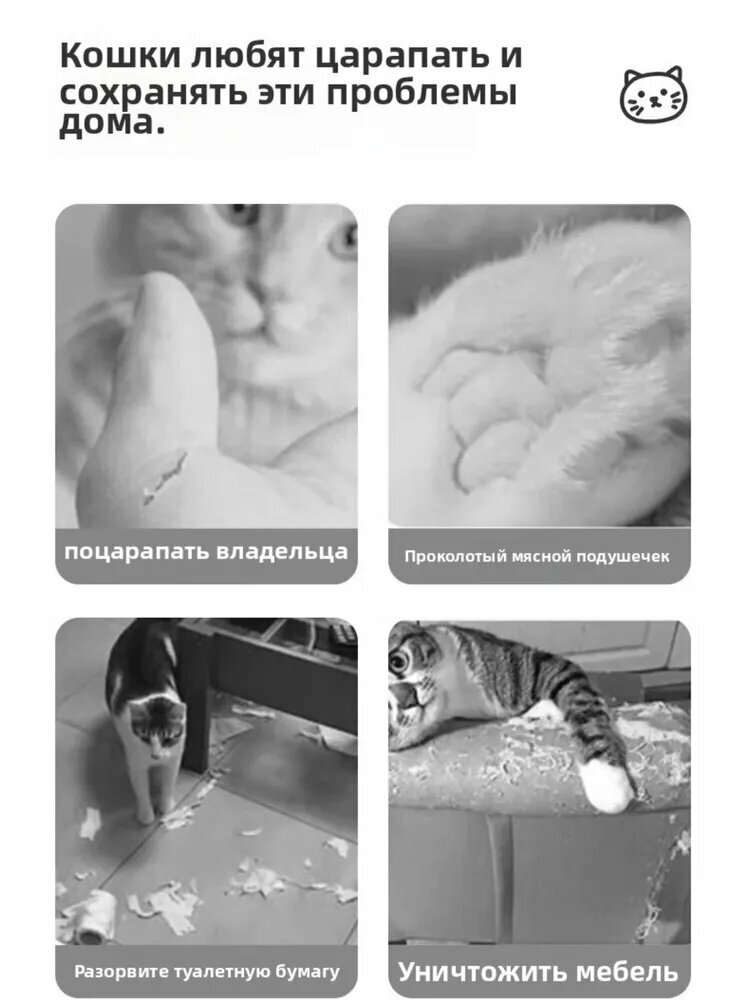 Кошки любят царапать и сохранять эти проблемы дома.

поцарапать владельца

Проколотый мясной подушечек

Разорвите туалетную бумагу

Уничтожить мебель