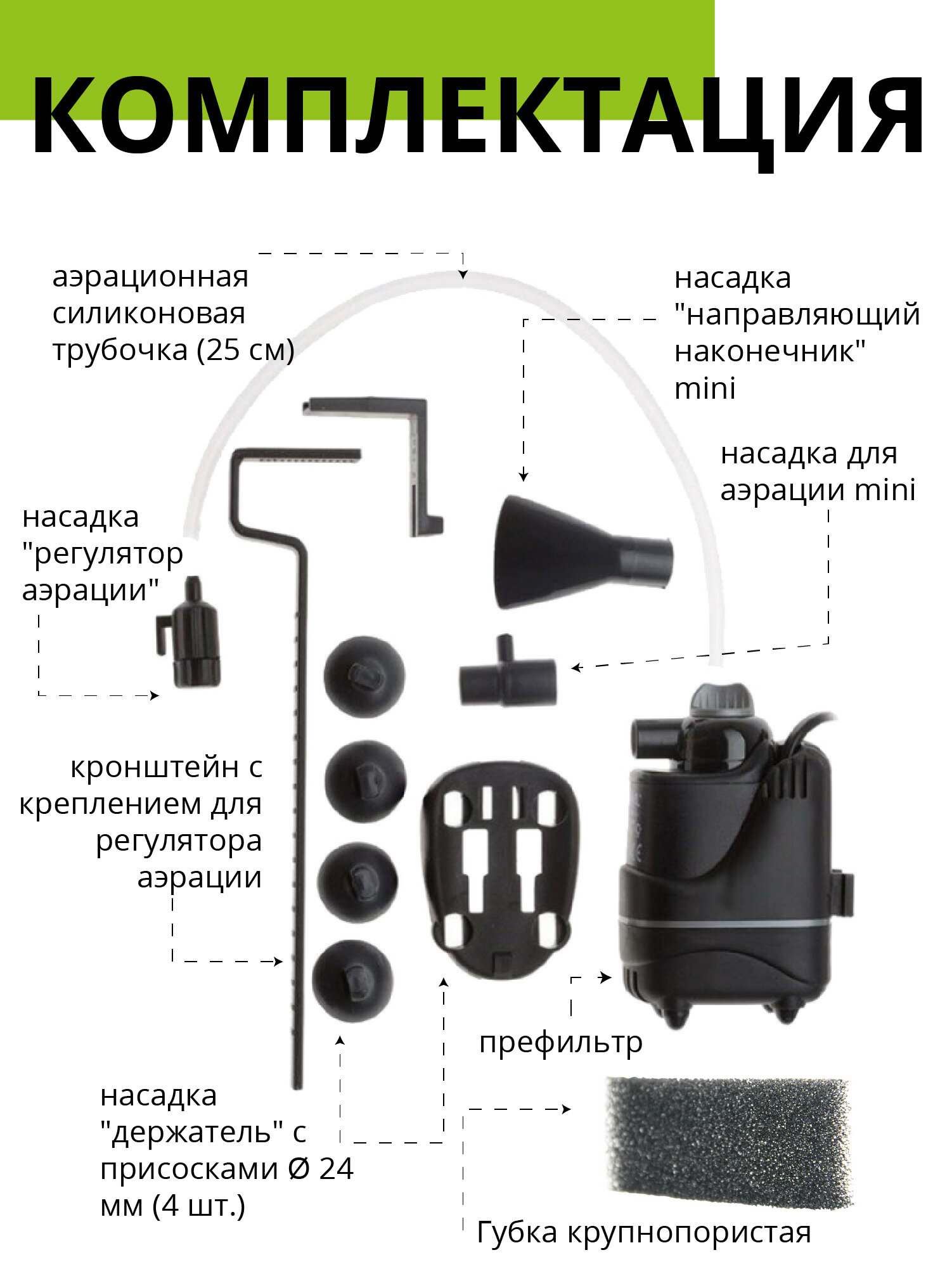 КОМПЛЕКТАЦИЯ

аэрационная силиконовая трубочка (25 см)

насадка "направляющий наконечник" mini

насадка для аэрации mini

насадка "регулятор аэрации"

кронштейн с креплением для регулятора аэрации

префильтр

насадка "держатель" с присосками Ø 24 мм (4 шт.)

Губка крупнопористая