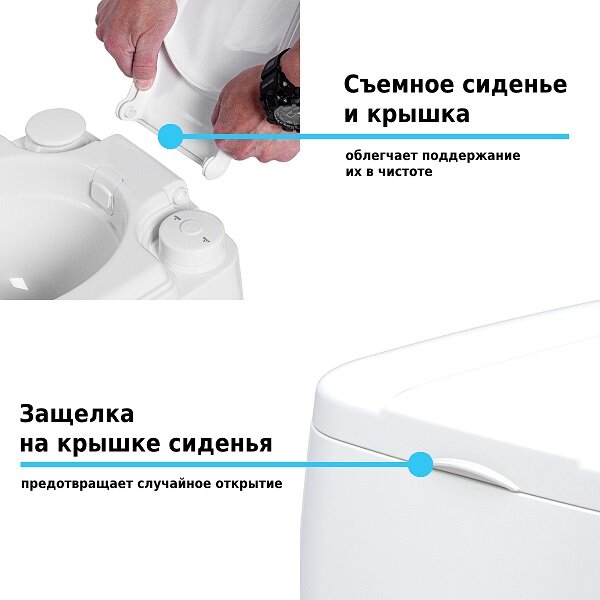 Съемное сиденье и крышка

облегчает поддержание их в чистоте

Защелка на крышке сиденья

предотвращает случайное открытие