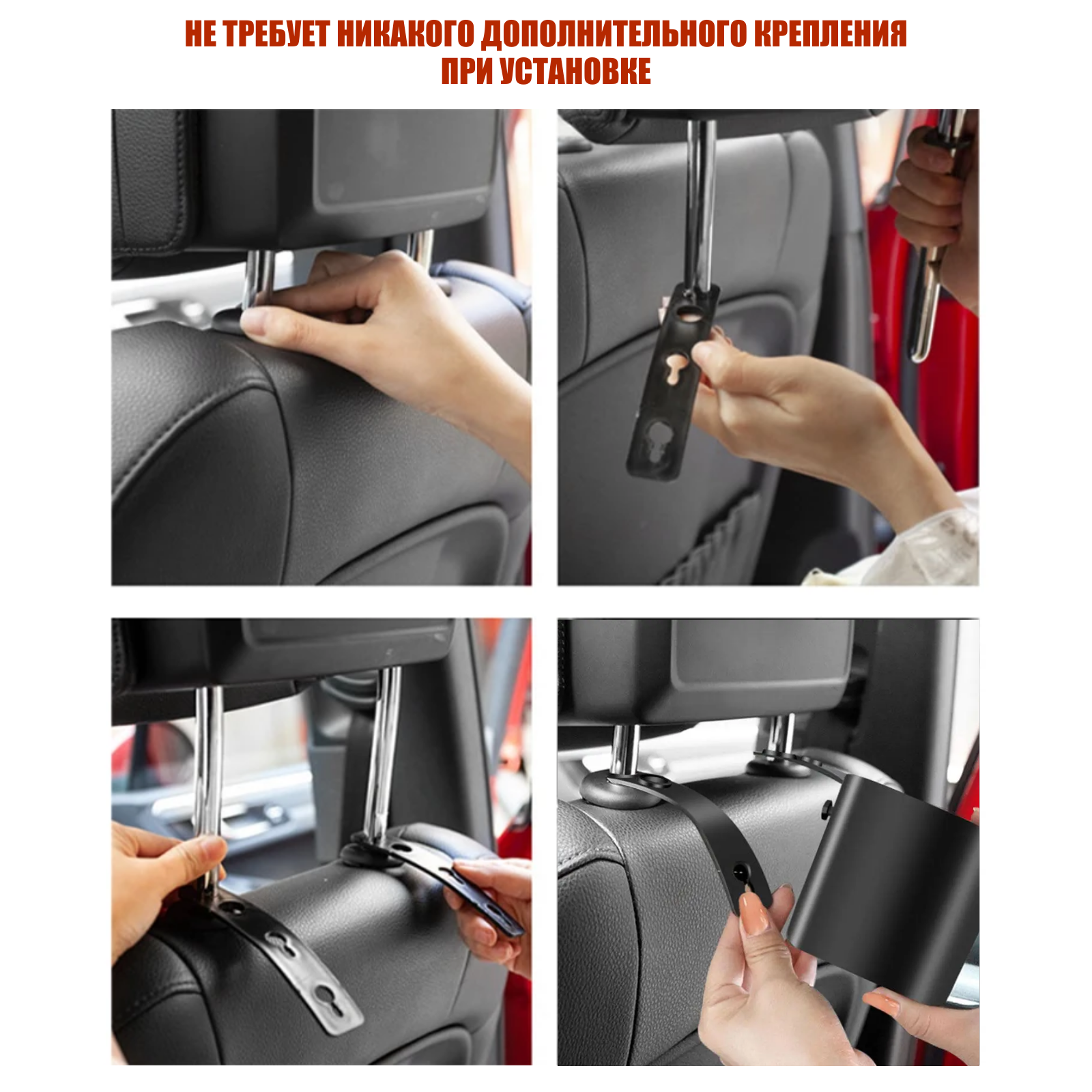 НЕ ТРЕБУЕТ НИКАКОГО ДОПОЛНИТЕЛЬНОГО КРЕПЛЕНИЯ ПРИ УСТАНОВКЕ