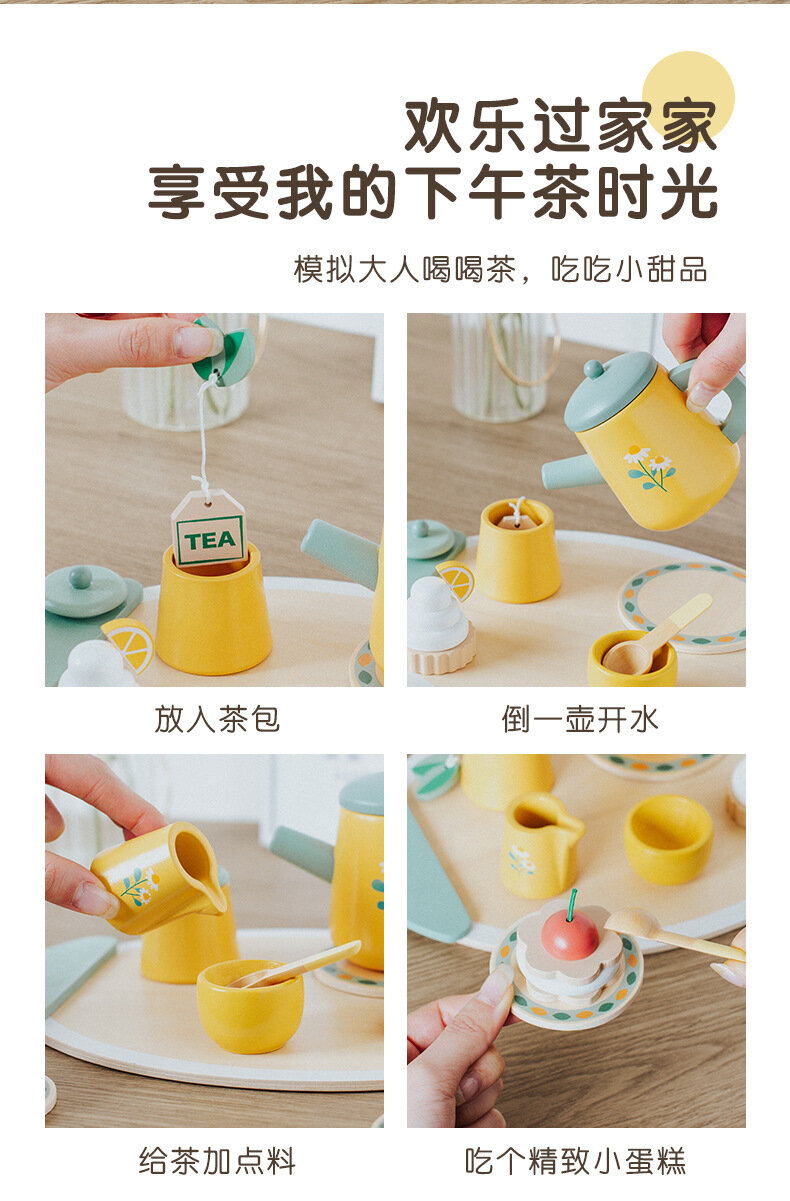 欢乐过家家
享受我的下午茶时光

模拟大人喝喝茶，吃吃小甜品

TEA

放入茶包

倒一壶开水

给茶加点料

吃个精致小蛋糕