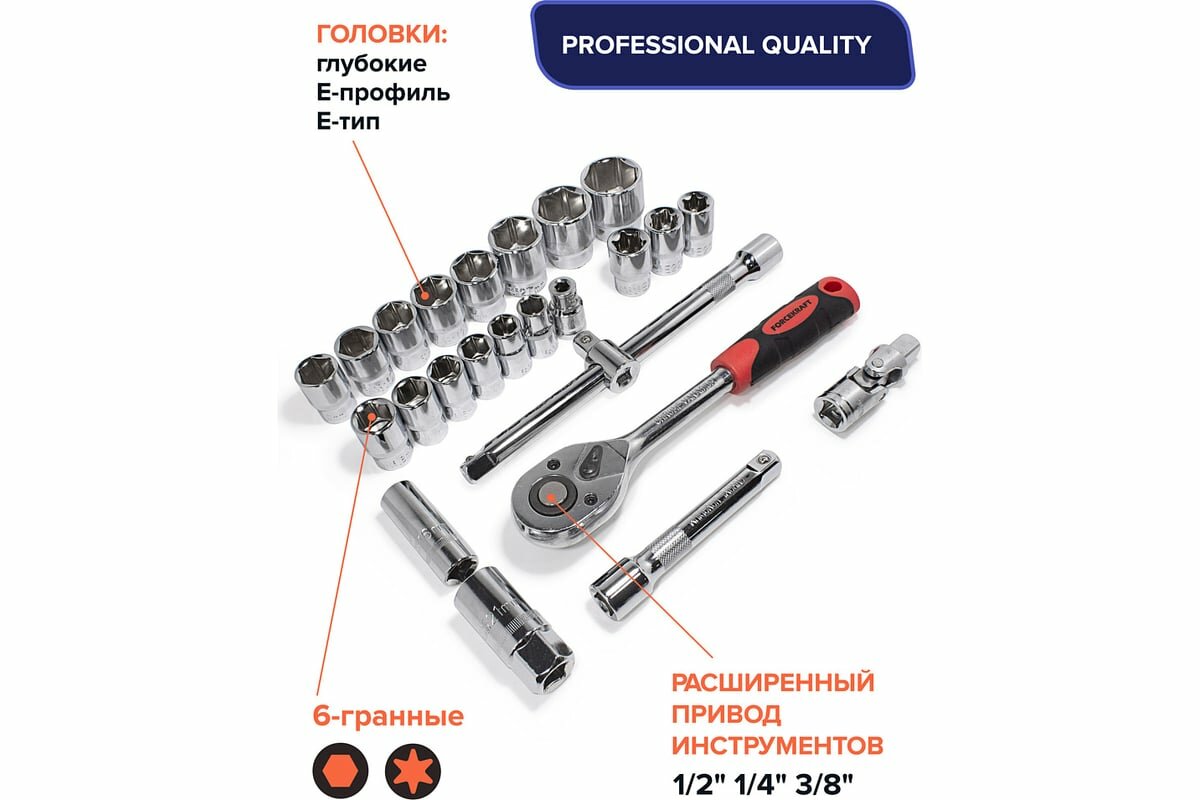 ГОЛОВКИ:
глубокие
Е-профиль
Е-тип

PROFESSIONAL QUALITY

FORCEKRAFT

6-гранные

РАСШИРЕННЫЙ
ПРИВОД
ИНСТРУМЕНТОВ
1/2" 1/4" 3/8"