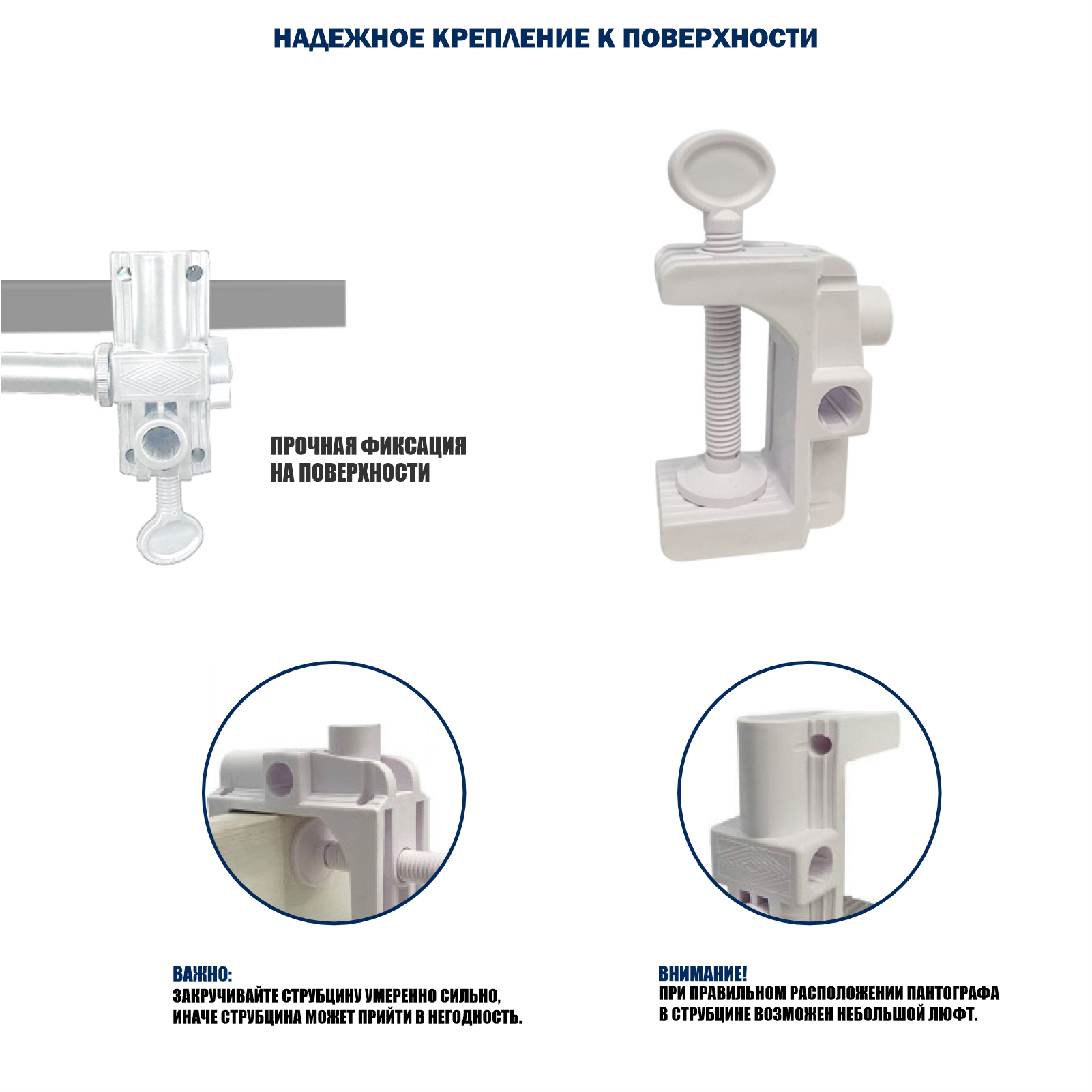 НАДЕЖНОЕ КРЕПЛЕНИЕ К ПОВЕРХНОСТИ

ПРОЧНАЯ ФИКСАЦИЯ
НА ПОВЕРХНОСТИ

ВАЖНО:
ЗАКРУЧИВАЙТЕ СТРУБЦИНУ УМЕРЕННО СИЛЬНО,
ИНАЧЕ СТРУБЦИНА МОЖЕТ ПРИЙТИ В НЕГОДНОСТЬ.

ВНИМАНИЕ!
ПРИ ПРАВИЛЬНОМ РАСПОЛОЖЕНИИ ПАНТОГРАФА
В СТРУБЦИНЕ ВОЗМОЖЕН НЕБОЛЬШОЙ ЛЮФТ.