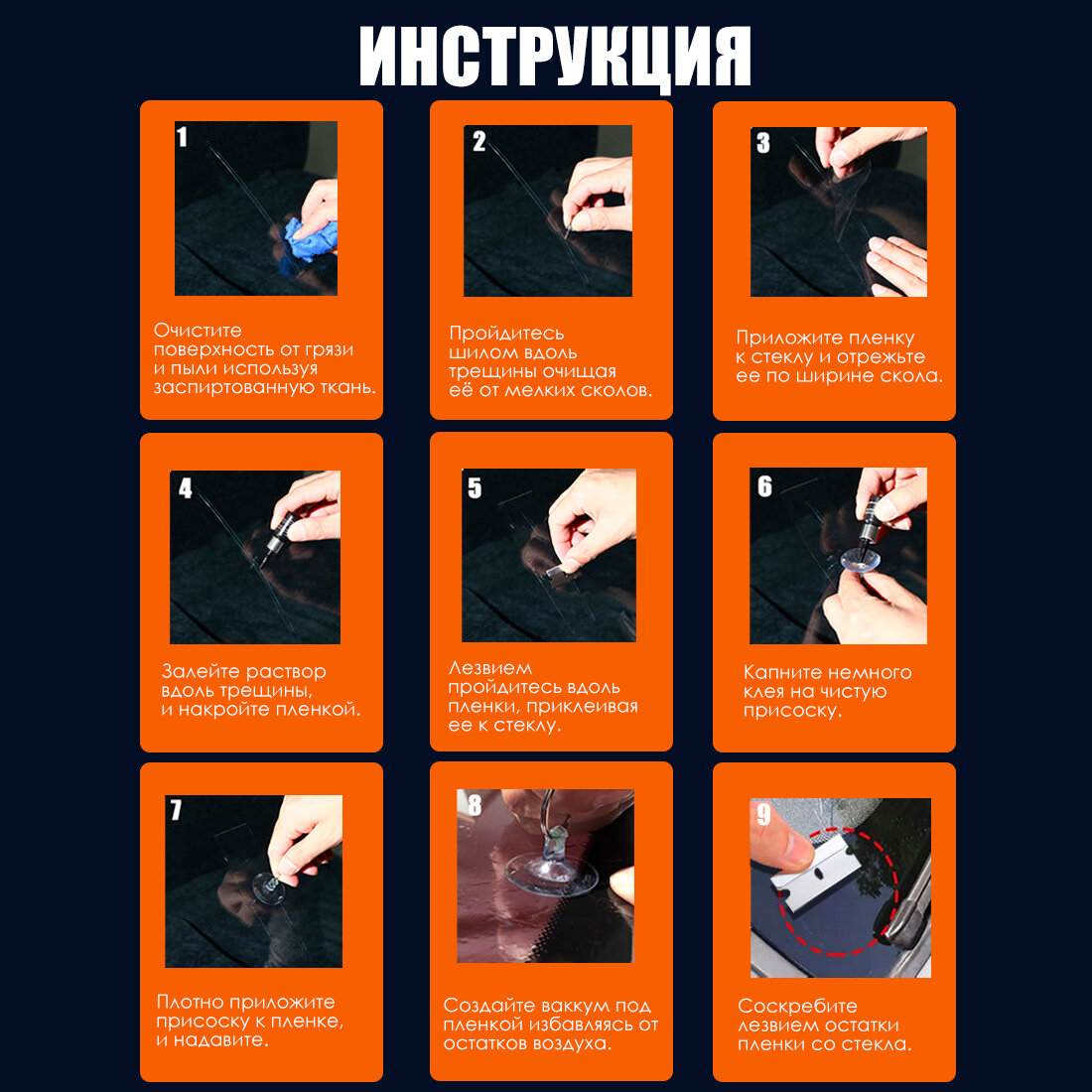 ИНСТРУКЦИЯ

1

Очистите поверхность от грязи и пыли используя заспиртованную ткань.

2

Пройдитесь шилом вдоль трещины очищая её от мелких сколов.

3

Приложите пленку к стеклу и отрежьте ее по ширине скола.

4

Залейте раствор вдоль трещины, и накройте пленкой.

5

Лезвием пройдитесь вдоль пленки, приклеивая ее к стеклу.

6

Капните немного клея на чистую присоску.

7

Плотно приложите присоску к пленке, и надавите.

8

Создайте ваккум под пленкой избавляясь от остатков воздуха.

9

Соскребите лезвием остатки пленки со стекла.