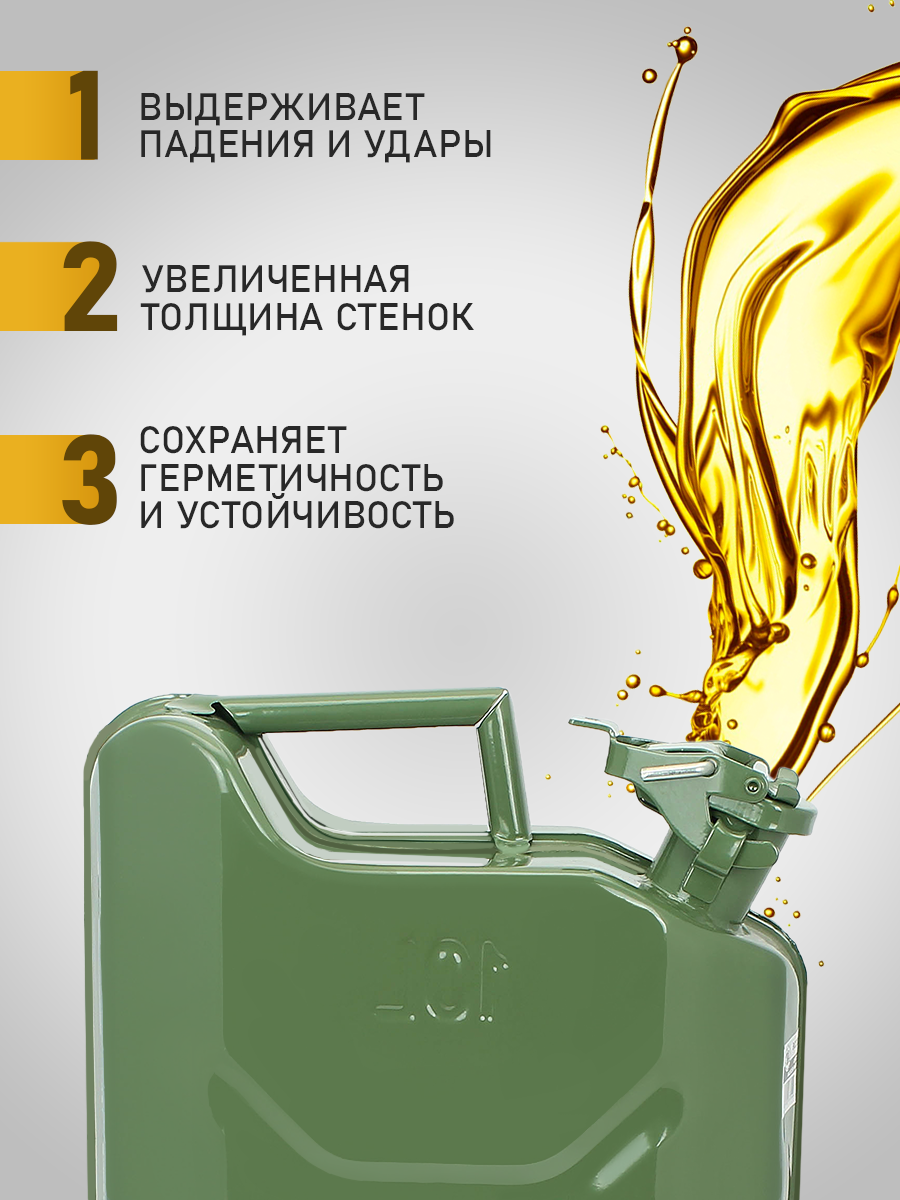 1 ВЫДЕРЖИВАЕТ ПАДЕНИЯ И УДАРЫ

2 УВЕЛИЧЕННАЯ ТОЛЩИНА СТЕНОК

3 СОХРАНЯЕТ ГЕРМЕТИЧНОСТЬ И УСТОЙЧИВОСТЬ

10L