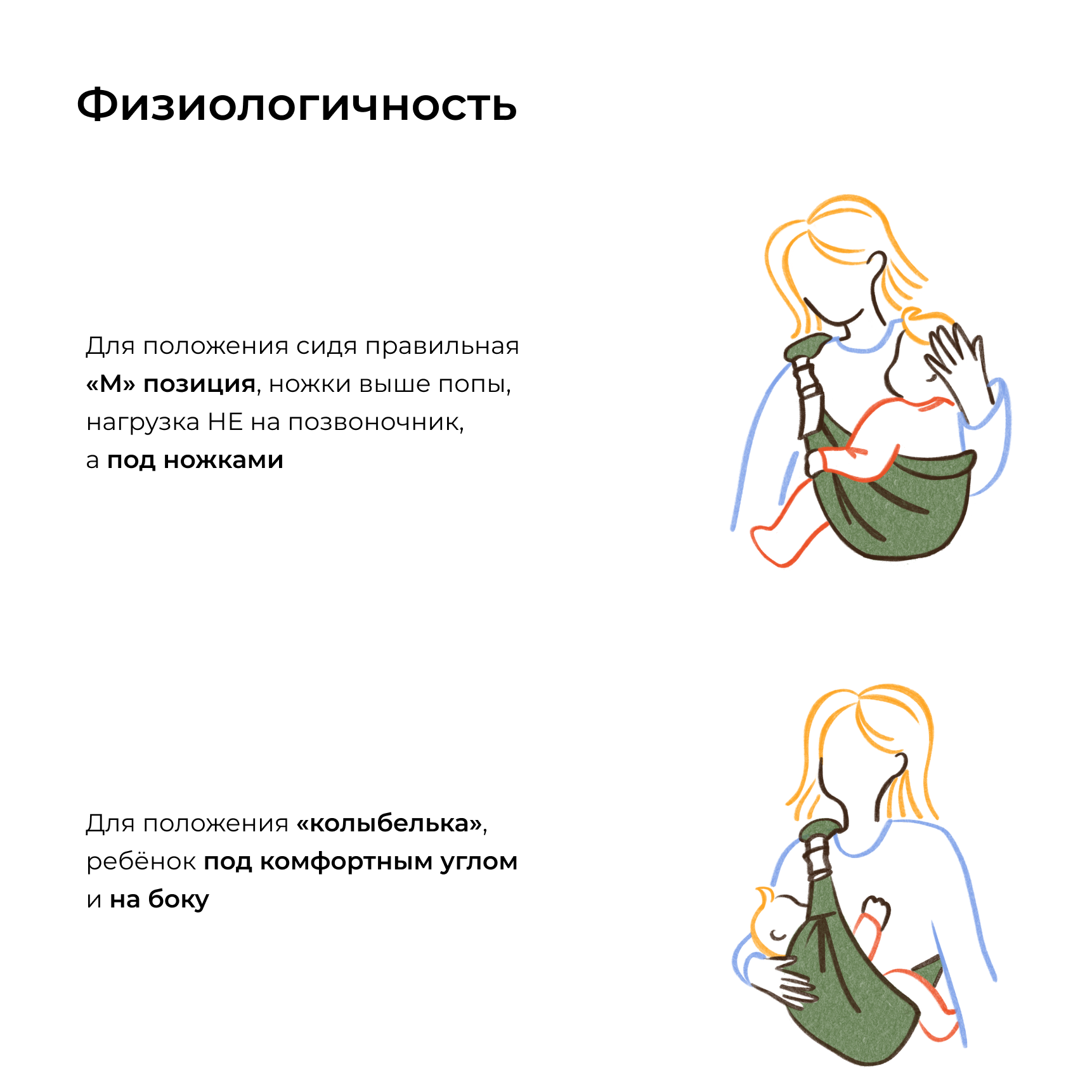 Физиологичность

Для положения сидя правильная «М» позиция, ножки выше попы, нагрузка НЕ на позвоночник, а под ножками

Для положения «колыбелька», ребёнок под комфортным углом и на боку