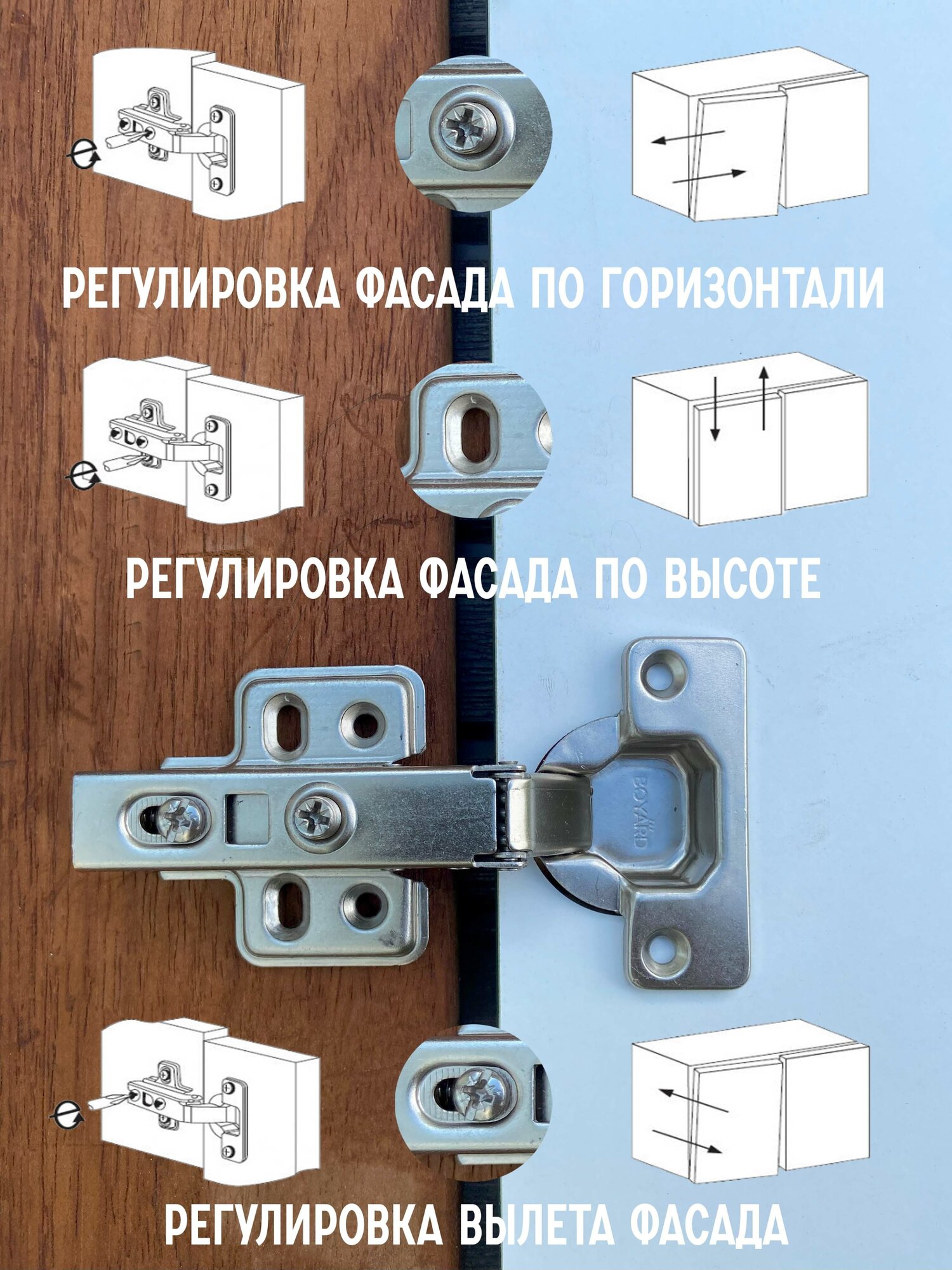 РЕГУЛИРОВКА ФАСАДА ПО ГОРИЗОНТАЛИ

РЕГУЛИРОВКА ФАСАДА ПО ВЫСОТЕ

BOYARD

РЕГУЛИРОВКА ВЫЛЕТА ФАСАДА