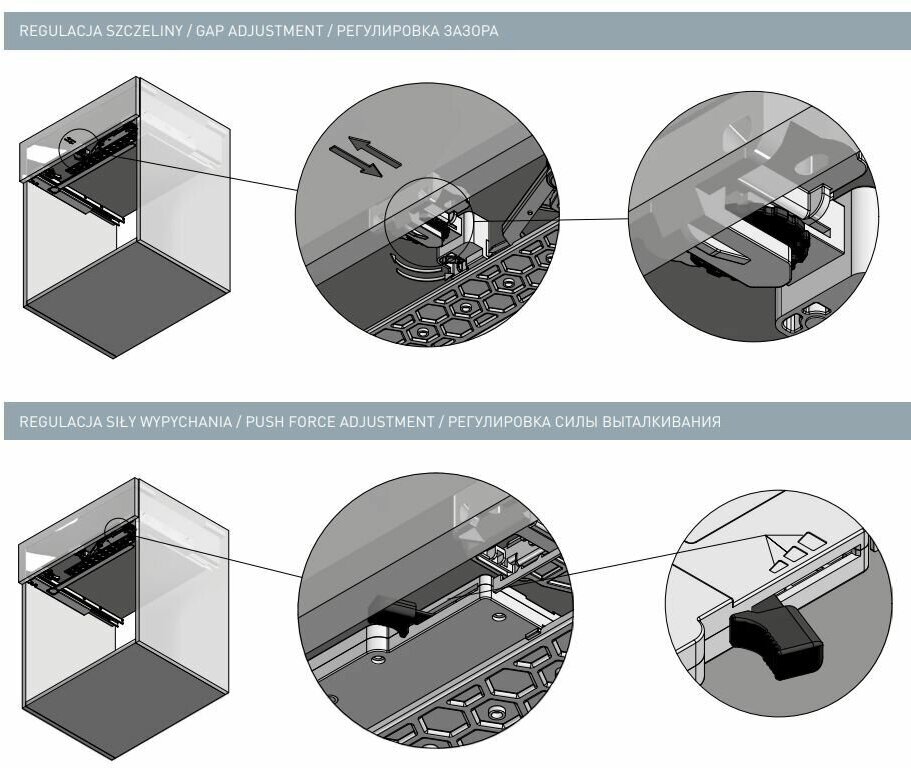 REGULACJA SZCZELINY / GAP ADJUSTMENT / РЕГУЛИРОВКА ЗАЗОРА

REGULACJA SIŁY WYPYCHANIA / PUSH FORCE ADJUSTMENT / РЕГУЛИРОВКА СИЛЫ ВЫТАЛКИВАНИЯ