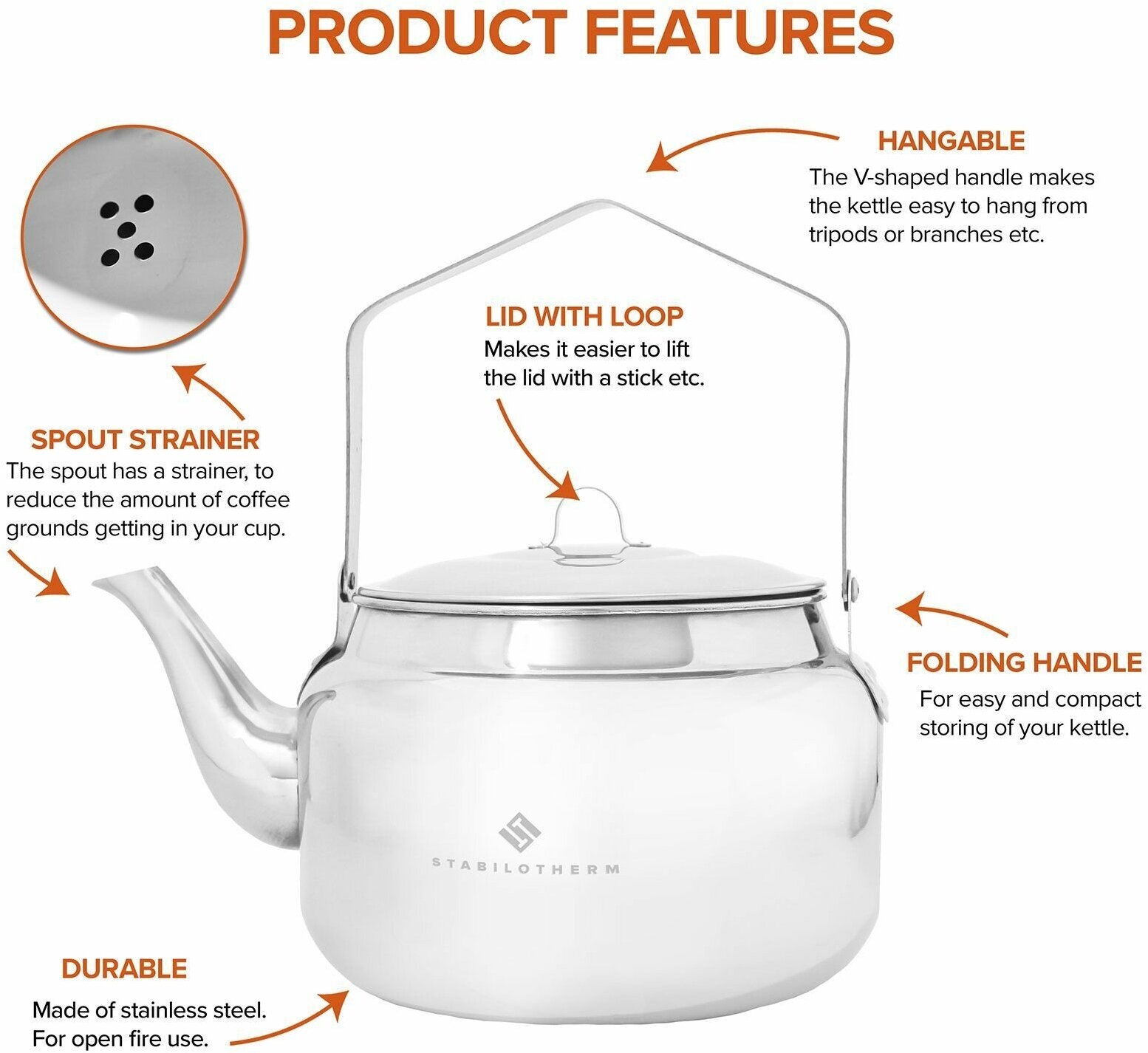 PRODUCT FEATURES

HANGABLE
The V-shaped handle makes the kettle easy to hang from tripods or branches etc.

LID WITH LOOP
Makes it easier to lift the lid with a stick etc.

SPOUT STRAINER
The spout has a strainer, to reduce the amount of coffee grounds getting in your cup.

FOLDING HANDLE
For easy and compact storing of your kettle.

STABILOTHERM

DURABLE
Made of stainless steel. For open fire use.