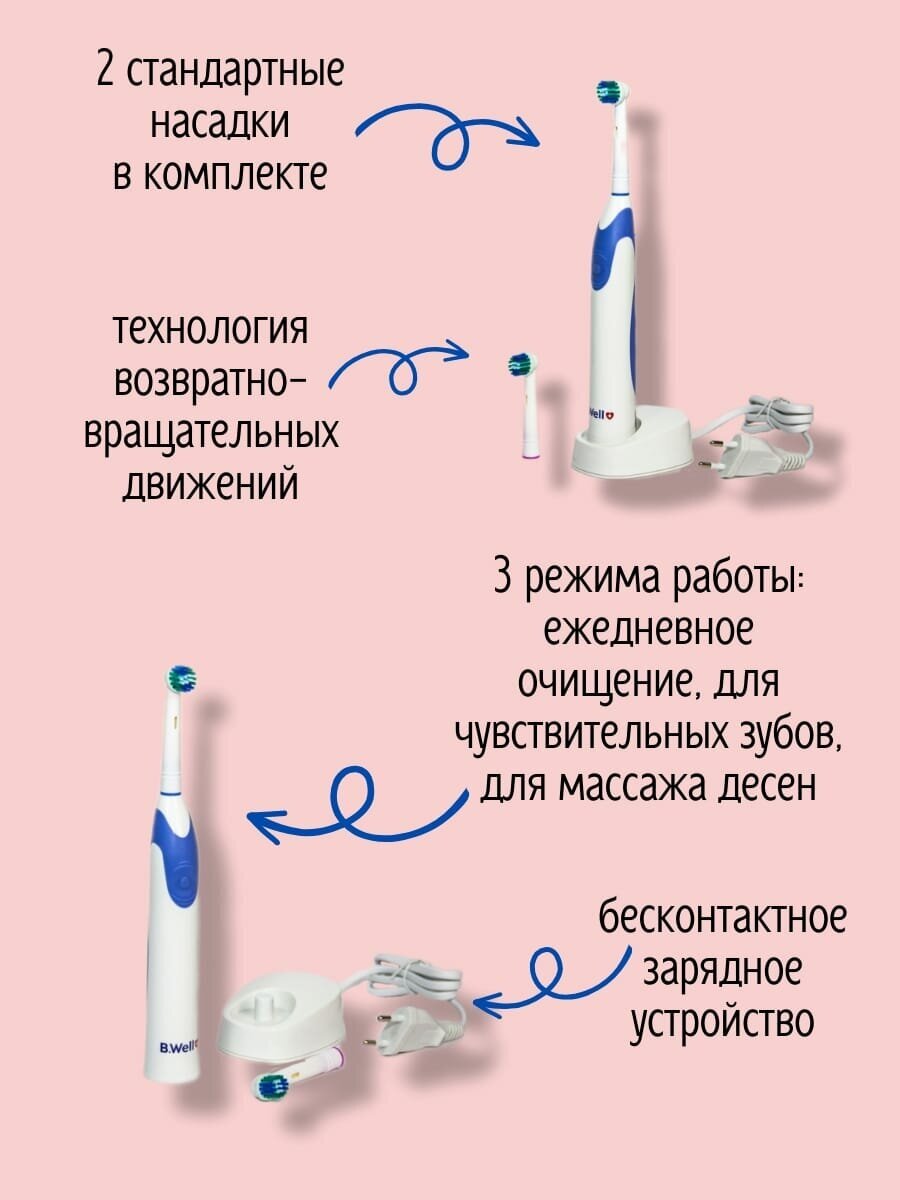 2 стандартные насадки в комплекте

технология возвратно-вращательных движений

B.Well

3 режима работы: ежедневное очищение, для чувствительных зубов, для массажа десен

бесконтактное зарядное устройство

B.Well