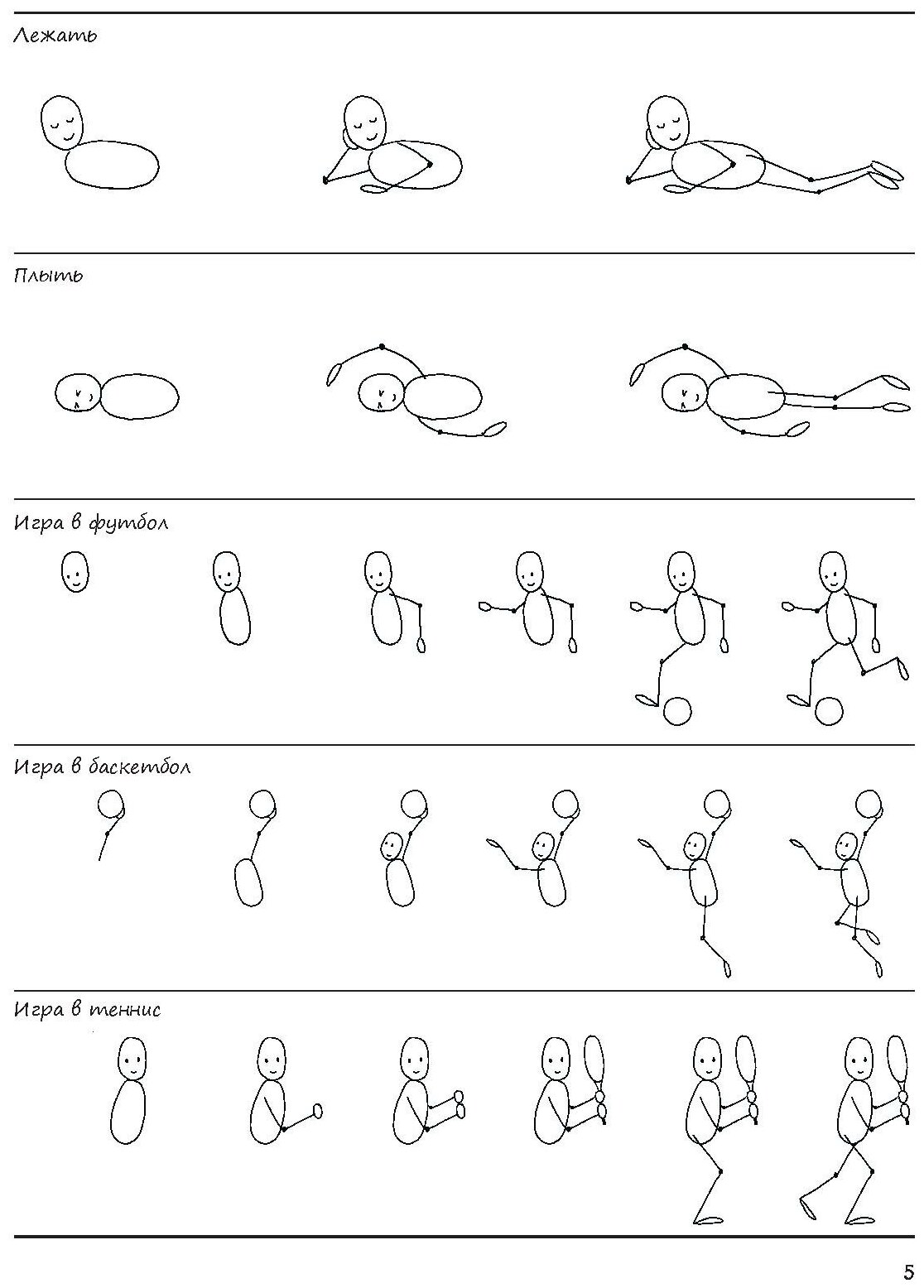 Лежать

Плыть

Игра в футбол

Игра в баскетбол

Игра в теннис

5