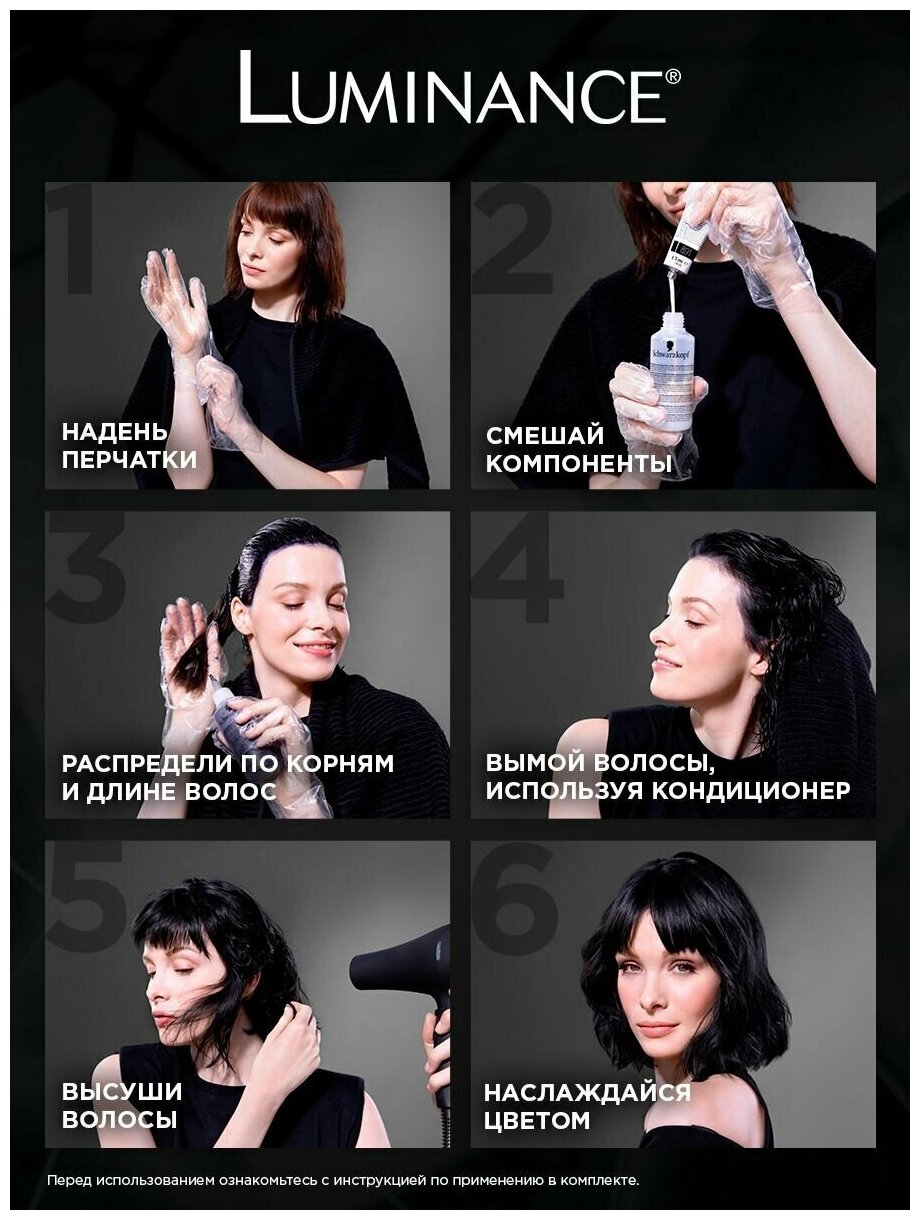 LUMINANCE®

1

НАДЕНЬ ПЕРЧАТКИ

2

Schwarzkopf

СМЕШАЙ КОМПОНЕНТЫ

3

РАСПРЕДЕЛИ ПО КОРНЯМ И ДЛИНЕ ВОЛОС

4

ВЫМОЙ ВОЛОСЫ, ИСПОЛЬЗУЯ КОНДИЦИОНЕР

5

ВЫСУШИ ВОЛОСЫ

6

НАСЛАЖДАЙСЯ ЦВЕТОМ

Перед использованием ознакомьтесь с инструкцией по применению в комплекте.