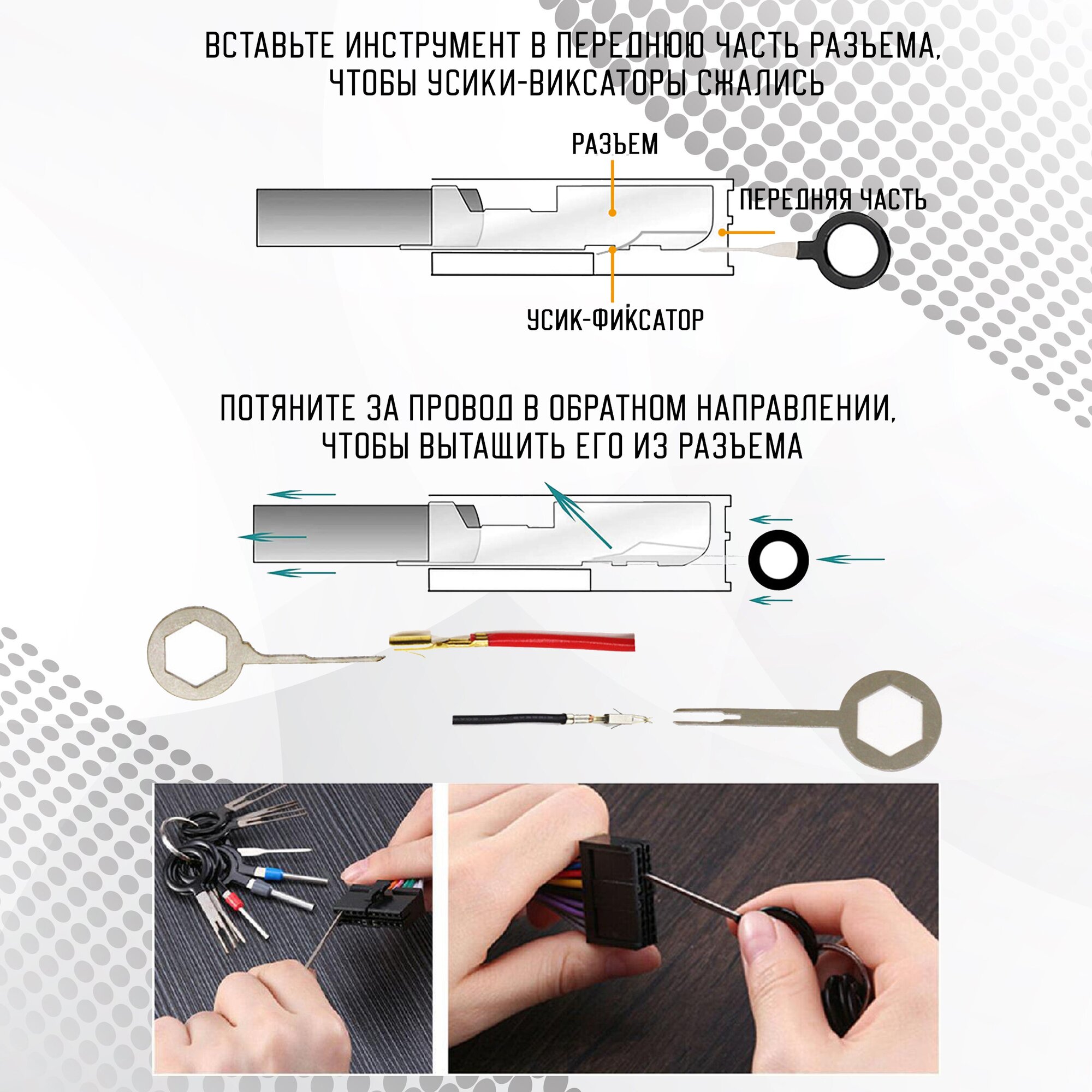 ВСТАВЬТЕ ИНСТРУМЕНТ В ПЕРЕДНЮЮ ЧАСТЬ РАЗЪЕМА, ЧТОБЫ УСИКИ-ВИКСАТОРЫ СЖАЛИСЬ

РАЗЪЕМ

ПЕРЕДНЯЯ ЧАСТЬ

УСИК-ФИКСАТОР

ПОТЯНИТЕ ЗА ПРОВОД В ОБРАТНОМ НАПРАВЛЕНИИ, ЧТОБЫ ВЫТАЩИТЬ ЕГО ИЗ РАЗЪЕМА