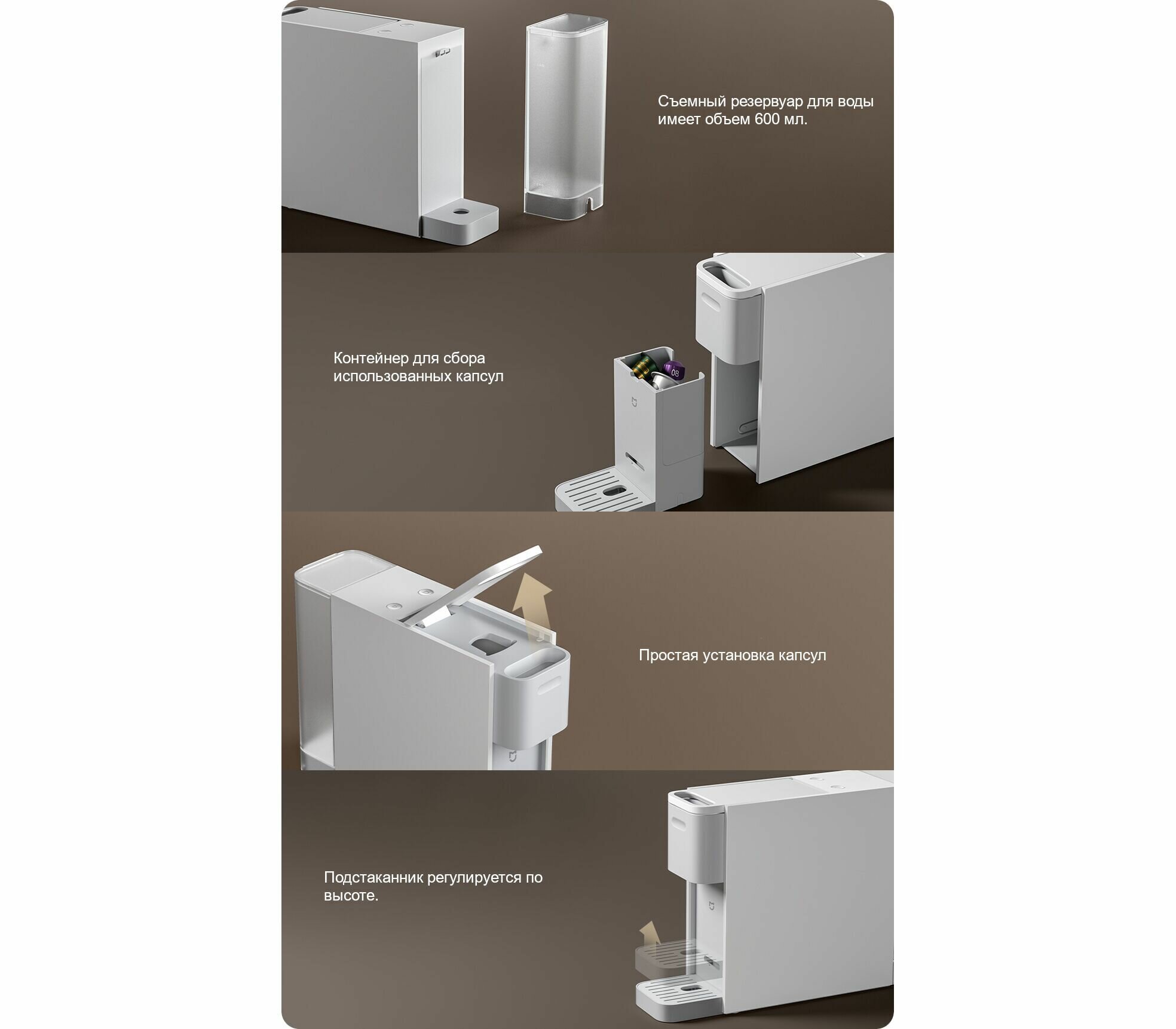 Съемный резервуар для воды имеет объем 600 мл.

Контейнер для сбора использованных капсул

08

Простая установка капсул

Подстаканник регулируется по высоте.