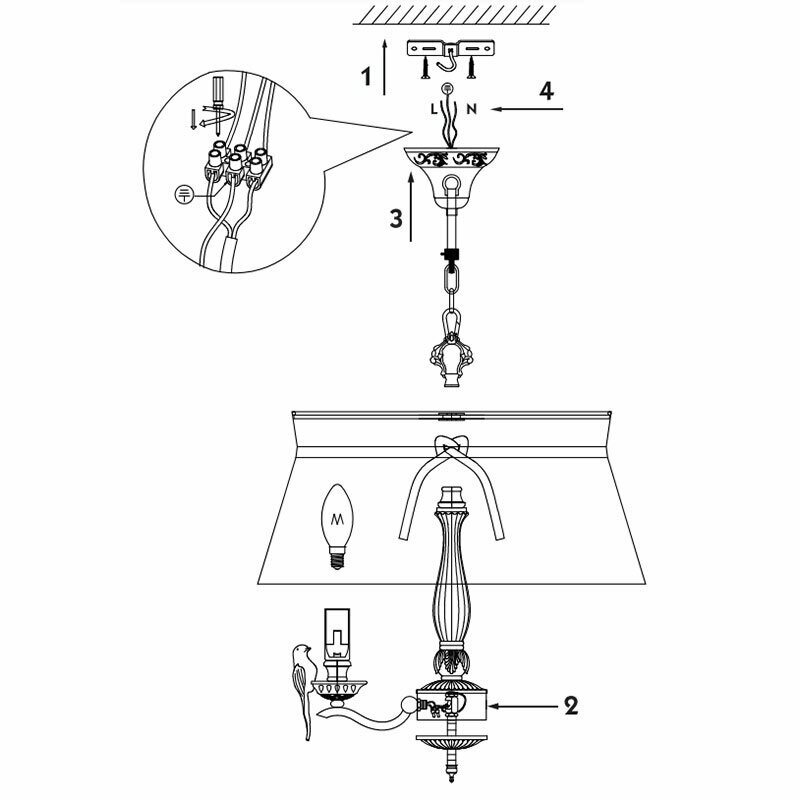 1
4
L N
3
2