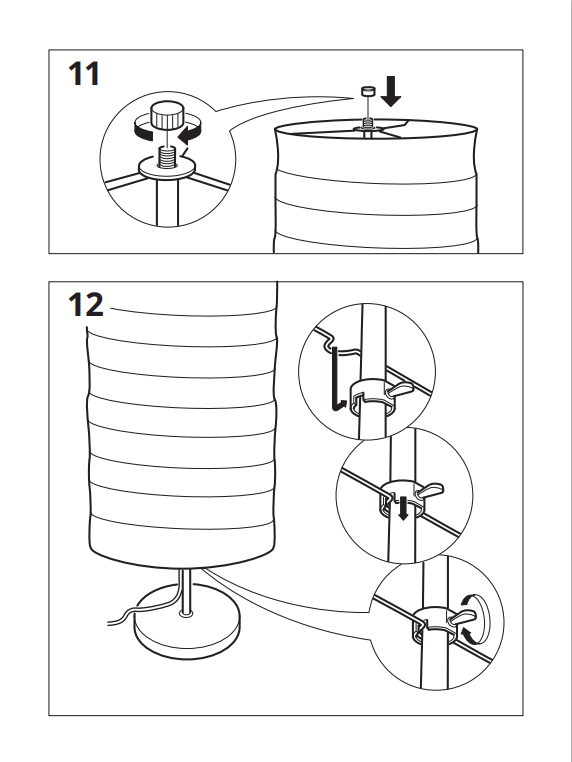 11

12