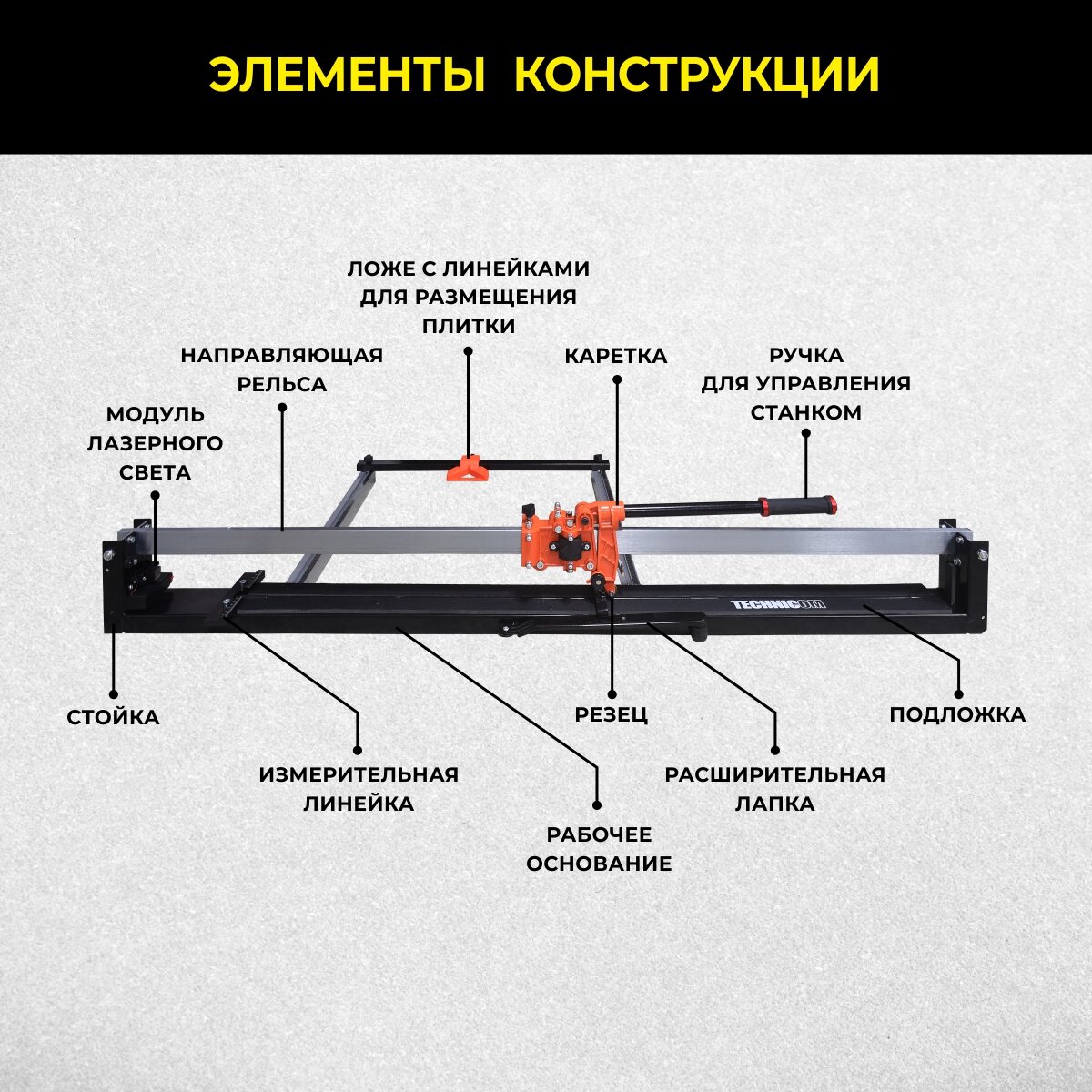 ЭЛЕМЕНТЫ КОНСТРУКЦИИ

ЛОЖЕ С ЛИНЕЙКАМИ ДЛЯ РАЗМЕЩЕНИЯ ПЛИТКИ

НАПРАВЛЯЮЩАЯ РЕЛЬСА

КАРЕТКА

РУЧКА ДЛЯ УПРАВЛЕНИЯ СТАНКОМ

МОДУЛЬ ЛАЗЕРНОГО СВЕТА

TECHNICOM

СТОЙКА

РЕЗЕЦ

ПОДЛОЖКА

ИЗМЕРИТЕЛЬНАЯ ЛИНЕЙКА

РАСШИРИТЕЛЬНАЯ ЛАПКА

РАБОЧЕЕ ОСНОВАНИЕ