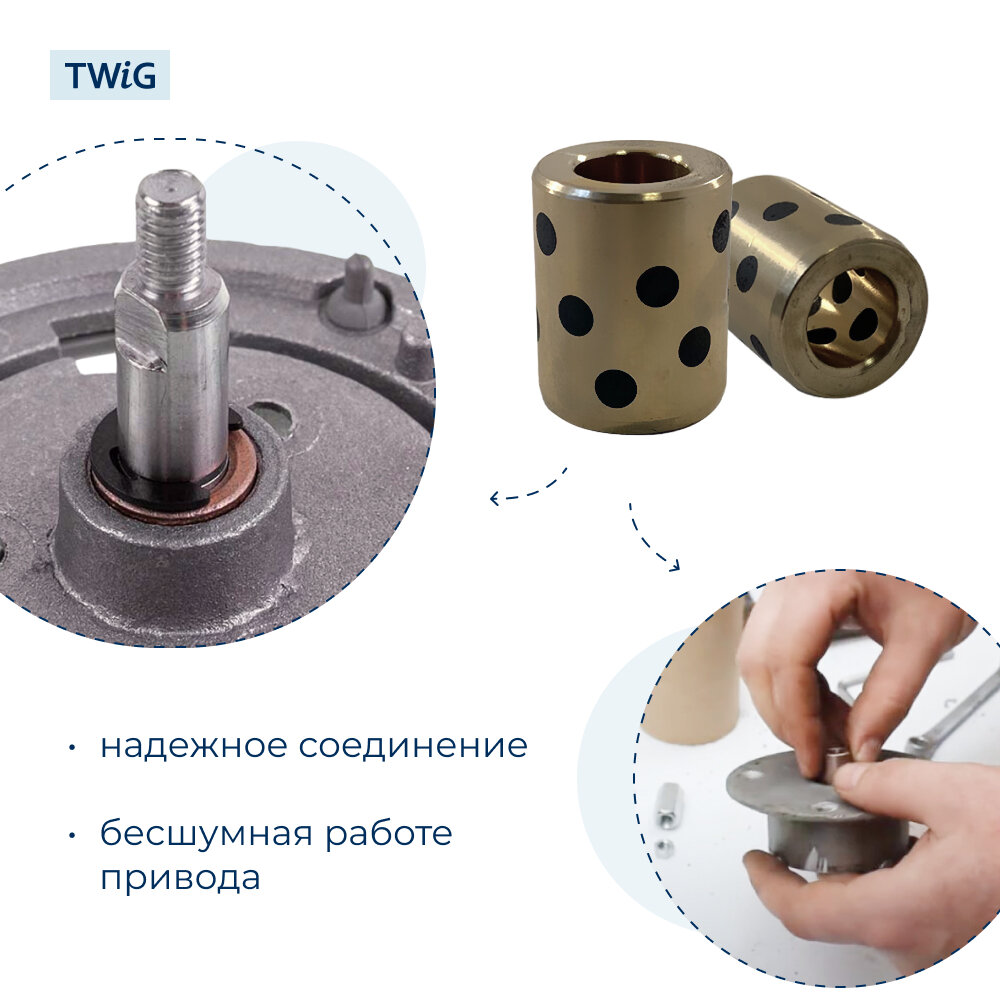 TWiG

• надежное соединение

• бесшумная работе привода