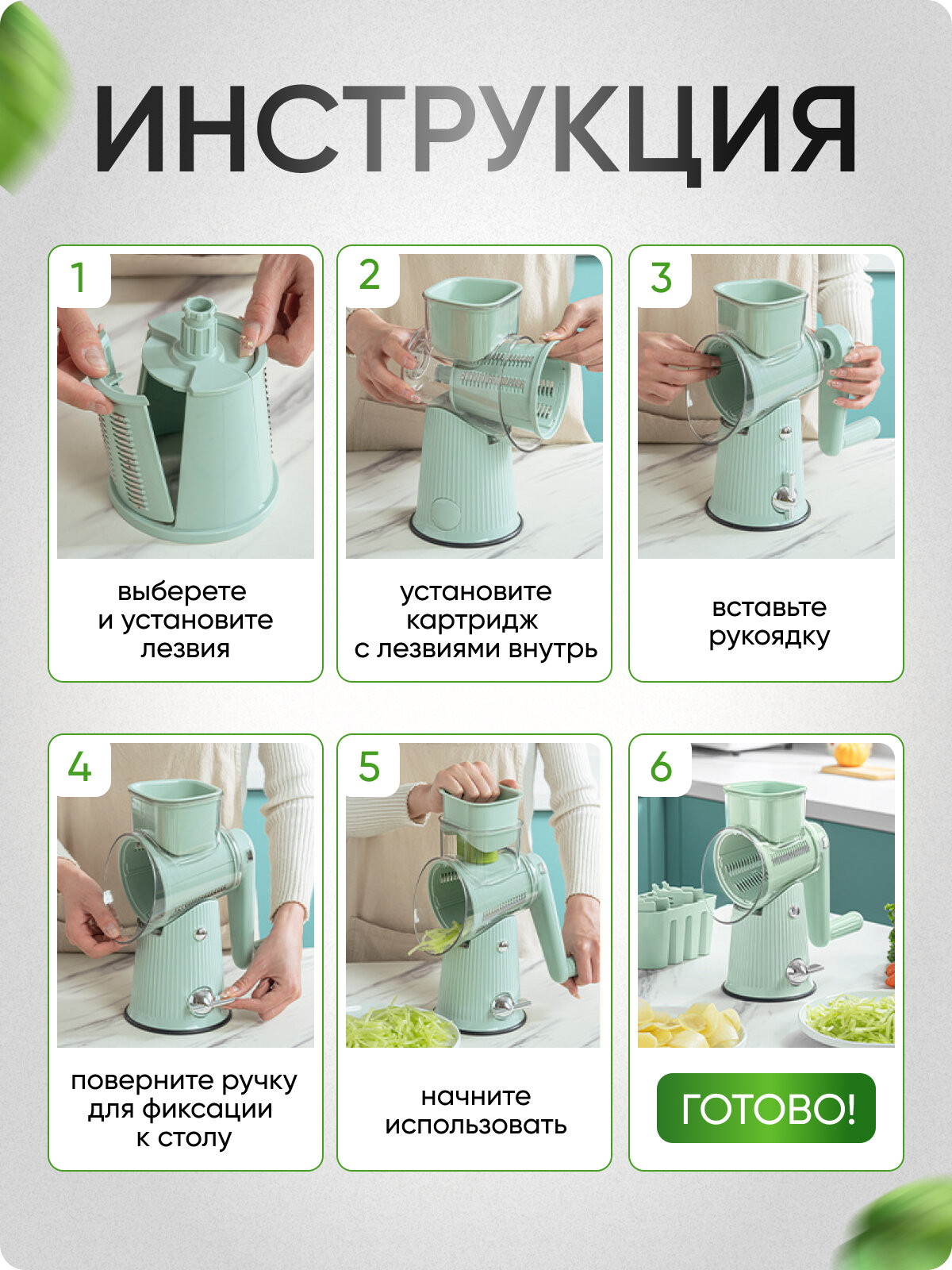 ИНСТРУКЦИЯ

1

выберете и установите лезвия

2

установите картридж с лезвиями внутрь

3

вставьте рукоядку

4

поверните ручку для фиксации к столу

5

начните использовать

6

ГОТОВО!