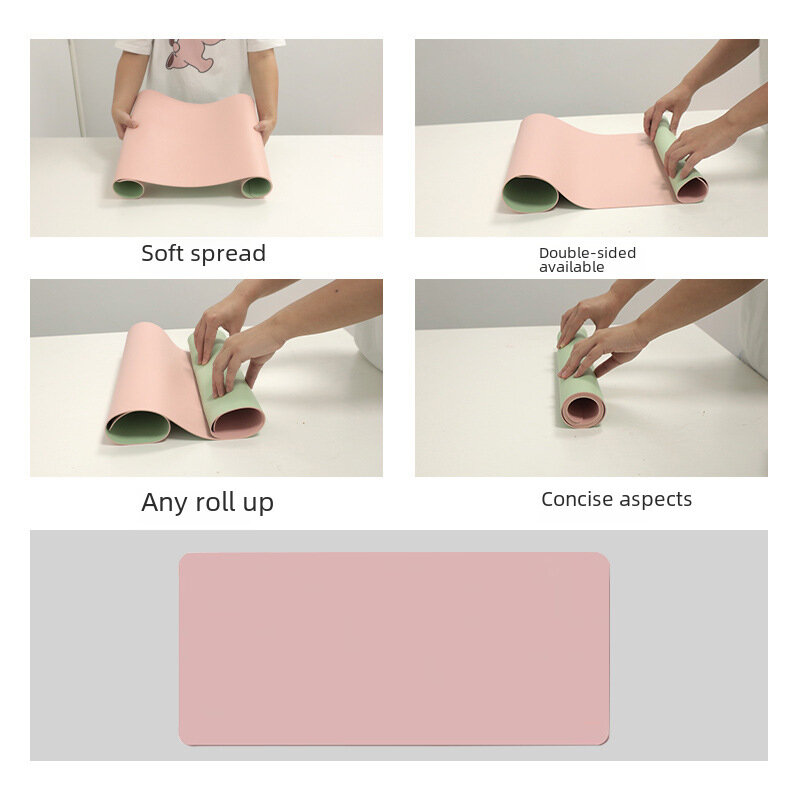 Soft spread

Double-sided available

Any roll up

Concise aspects