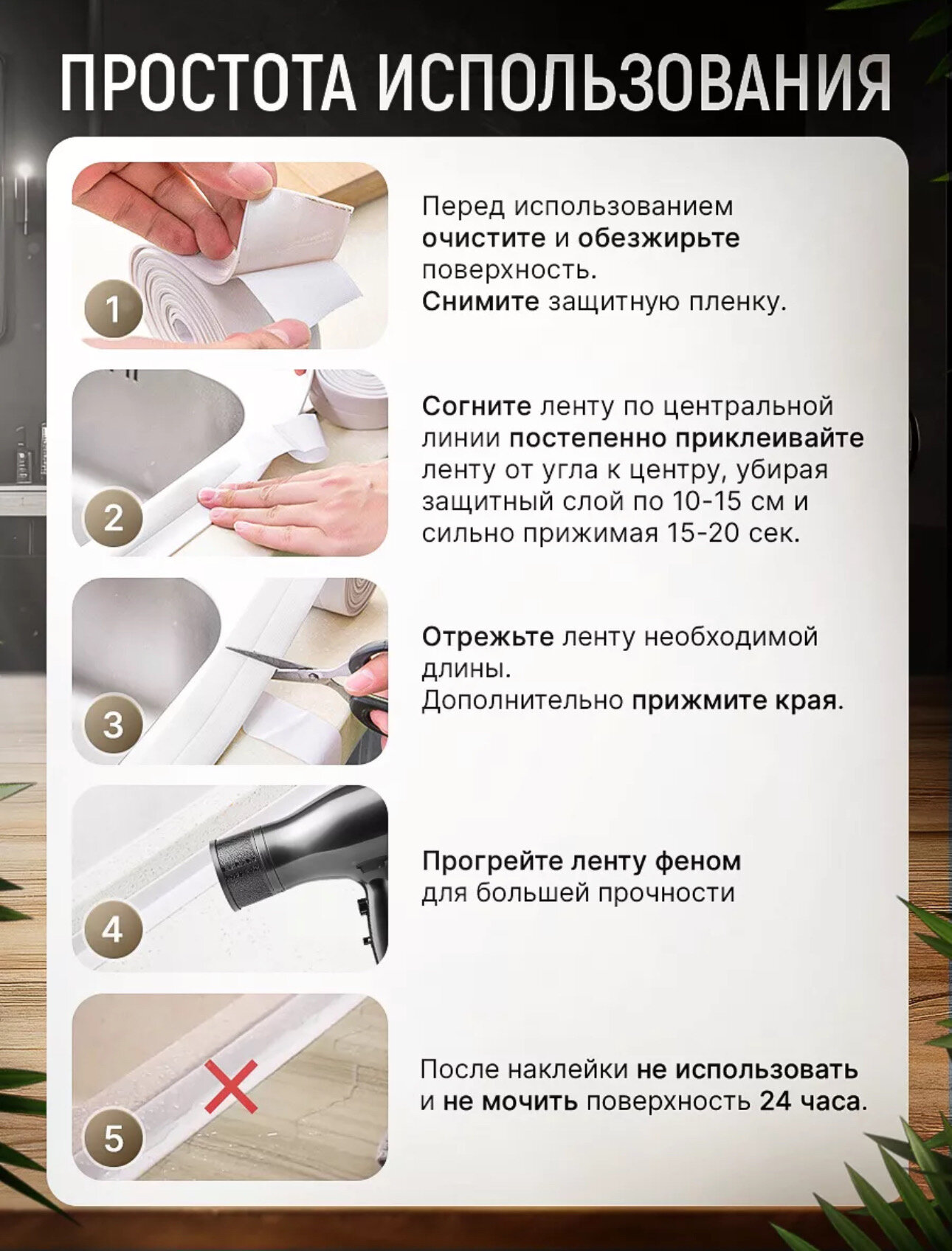 ПРОСТОТА ИСПОЛЬЗОВАНИЯ

1

Перед использованием очистите и обезжирьте поверхность.
Снимите защитную пленку.

2

Согните ленту по центральной линии постепенно приклеивайте ленту от угла к центру, убирая защитный слой по 10-15 см и сильно прижимая 15-20 сек.

3

Отрежьте ленту необходимой длины.
Дополнительно прижмите края.

4

Прогрейте ленту феном для большей прочности

5

После наклейки не использовать и не мочить поверхность 24 часа.