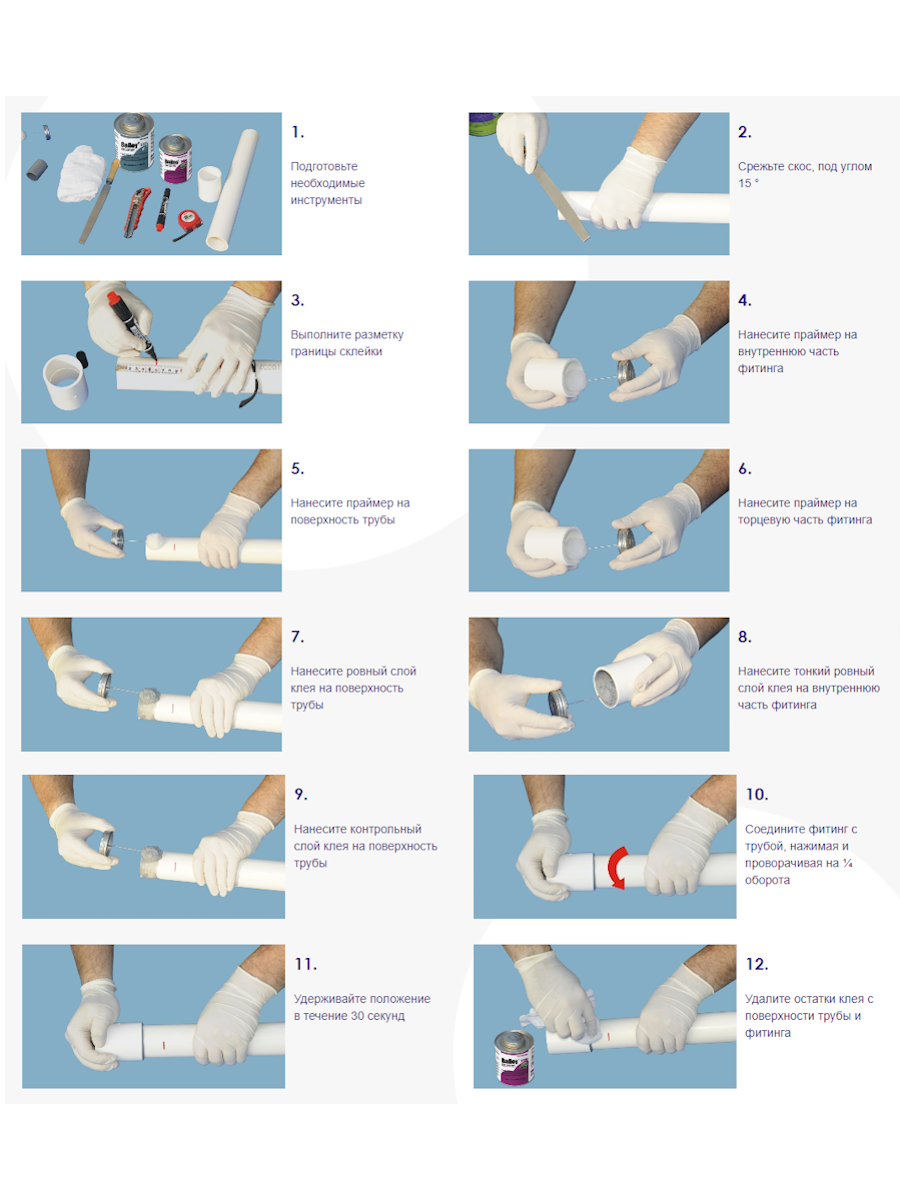 1.
Подготовьте необходимые инструменты

2.
Срежьте скос, под углом 15 °

3.
Выполните разметку границы склейки

4.
Нанесите праймер на внутреннюю часть фитинга

5.
Нанесите праймер на поверхность трубы

6.
Нанесите праймер на торцевую часть фитинга

7.
Нанесите ровный слой клея на поверхность трубы

8.
Нанесите тонкий ровный слой клея на внутреннюю часть фитинга

9.
Нанесите контрольный слой клея на поверхность трубы

10.
Соедините фитинг с трубой, нажимая и проворачивая на ¼ оборота

11.
Удерживайте положение в течение 30 секунд

12.
Удалите остатки клея с поверхности трубы и фитинга