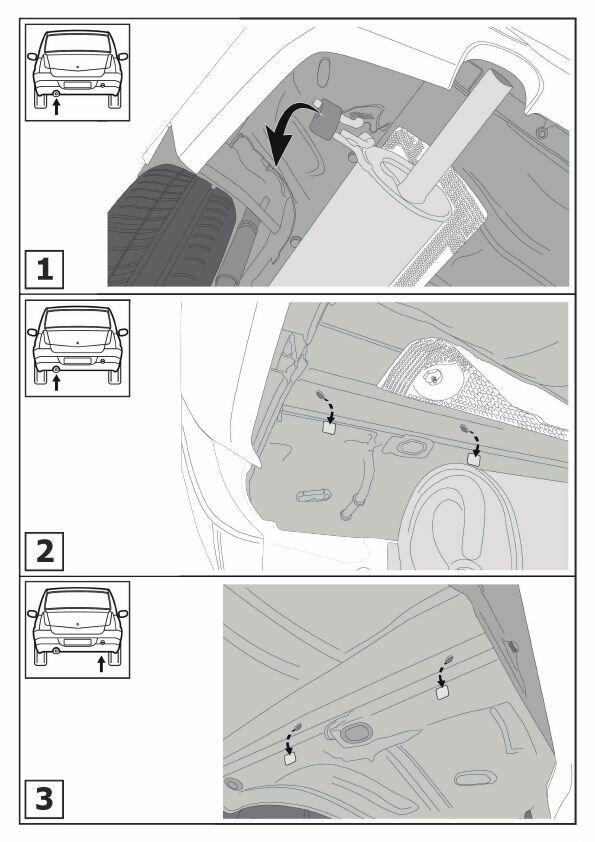 1

2

3