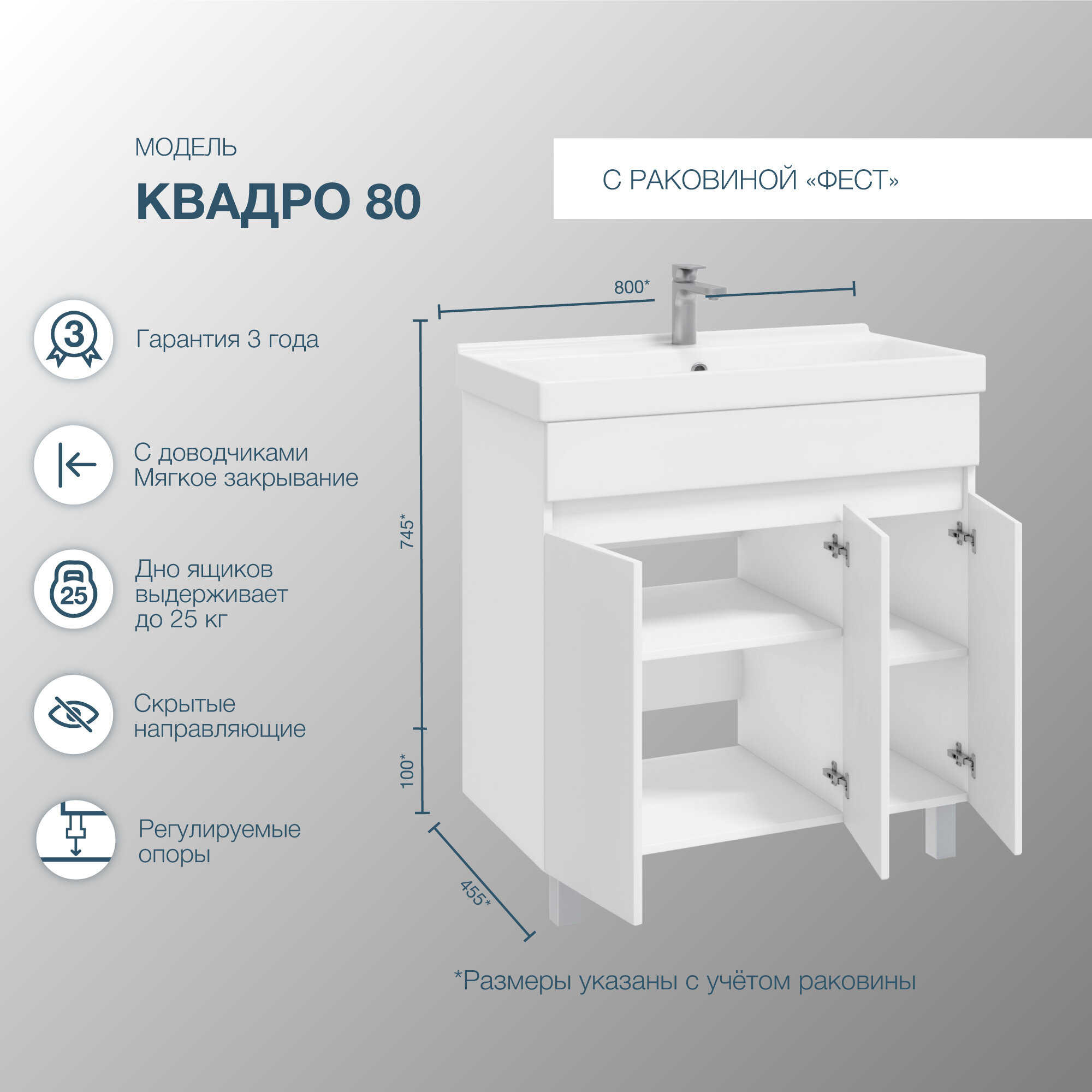 МОДЕЛЬ

КВАДРО 80

С РАКОВИНОЙ «ФЕСТ»

3

Гарантия 3 года

С доводчиками
Мягкое закрывание

25

Дно ящиков выдерживает до 25 кг

Скрытые направляющие

Регулируемые опоры

800*

745*

100*

455*

*Размеры указаны с учётом раковины