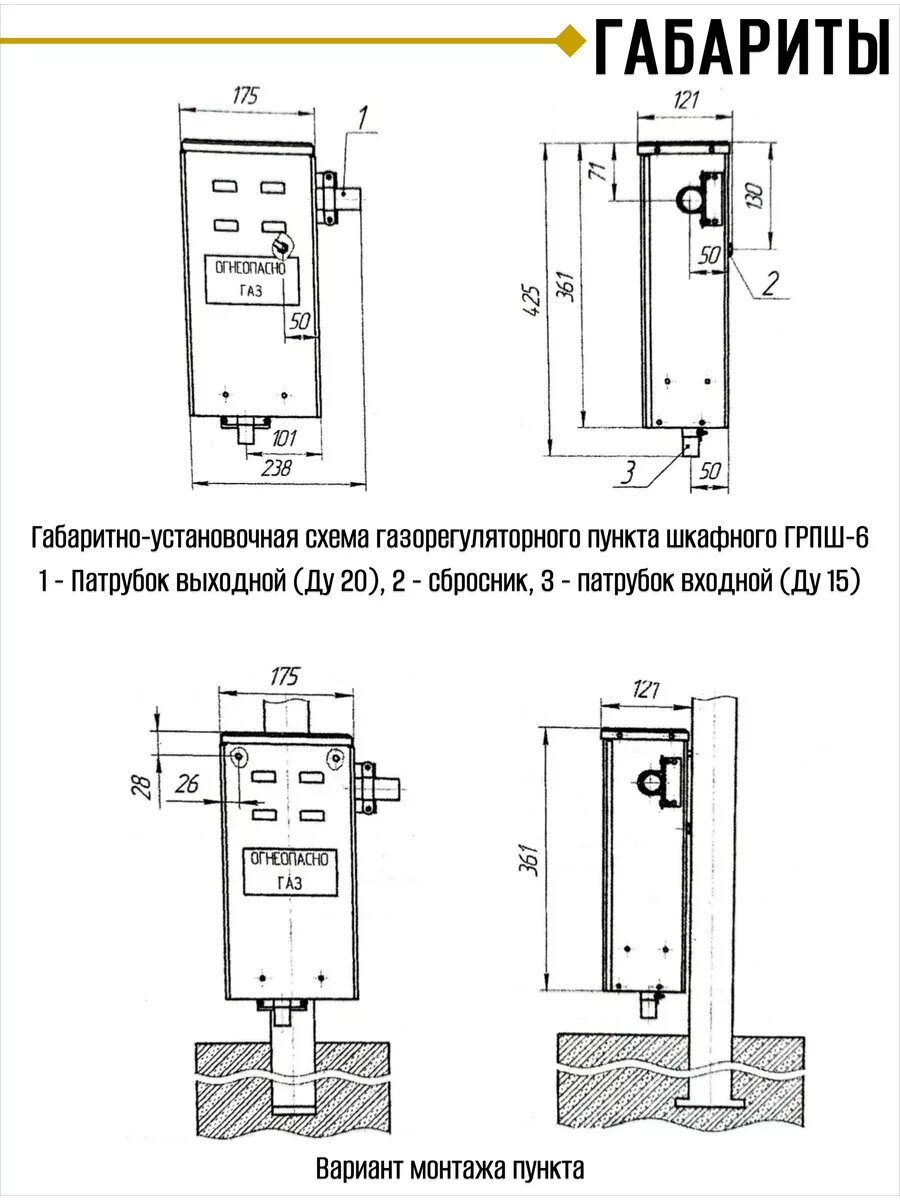 ГАБАРИТЫ

175
1
ОГНЕОПАСНО
ГАЗ
50
101
238

121
71
130
50
2
425
361
3
50

Габаритно-установочная схема газорегуляторного пункта шкафного ГРПШ-6
1 - Патрубок выходной (Ду 20), 2 - сбросник, 3 - патрубок входной (Ду 15)

175
28
26
ОГНЕОПАСНО
ГАЗ

127
361

Вариант монтажа пункта