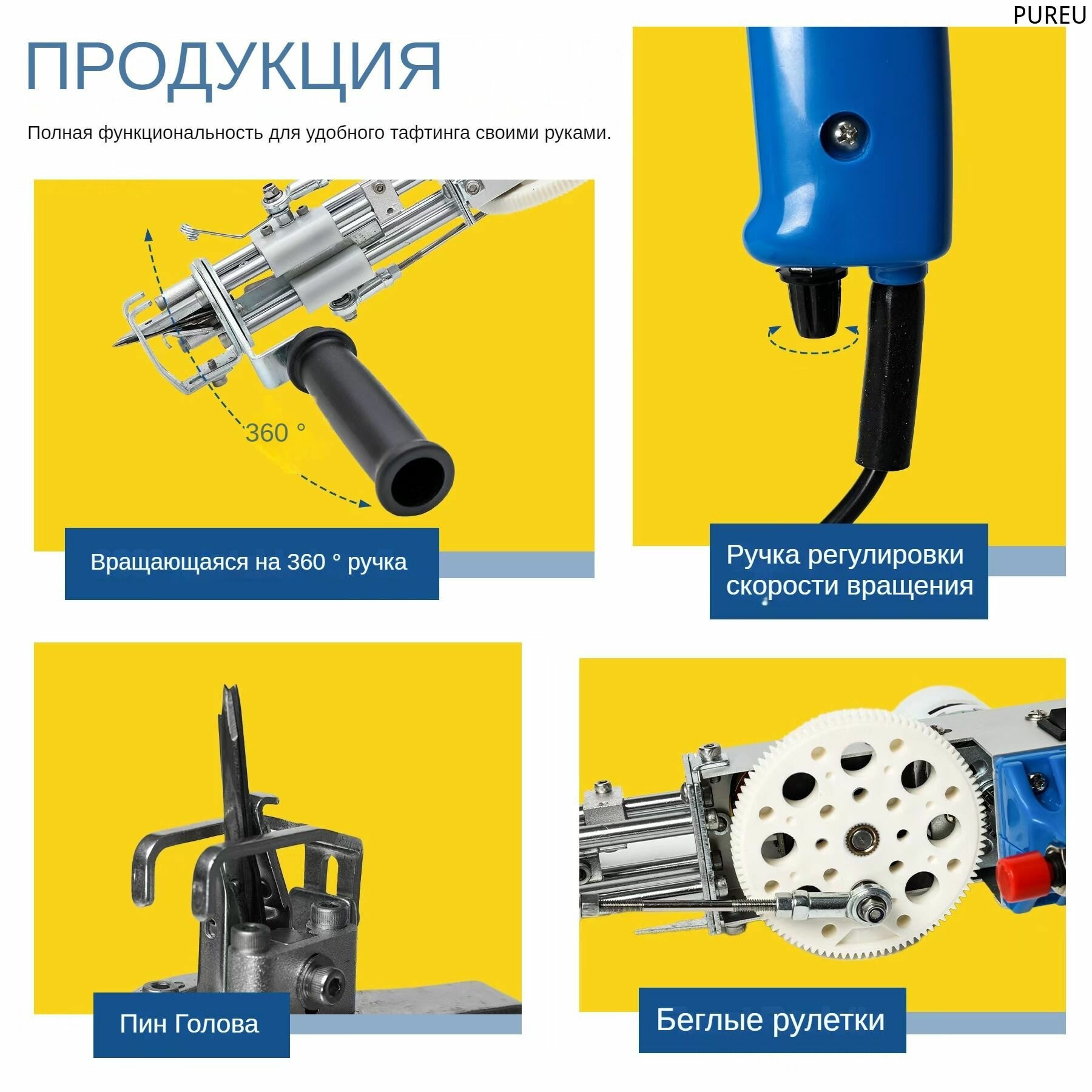 PUREU

ПРОДУКЦИЯ

Полная функциональность для удобного тафтинга своими руками.

360 °

Вращающаяся на 360 ° ручка

Ручка регулировки скорости вращения

Пин Голова

Беглые рулетки