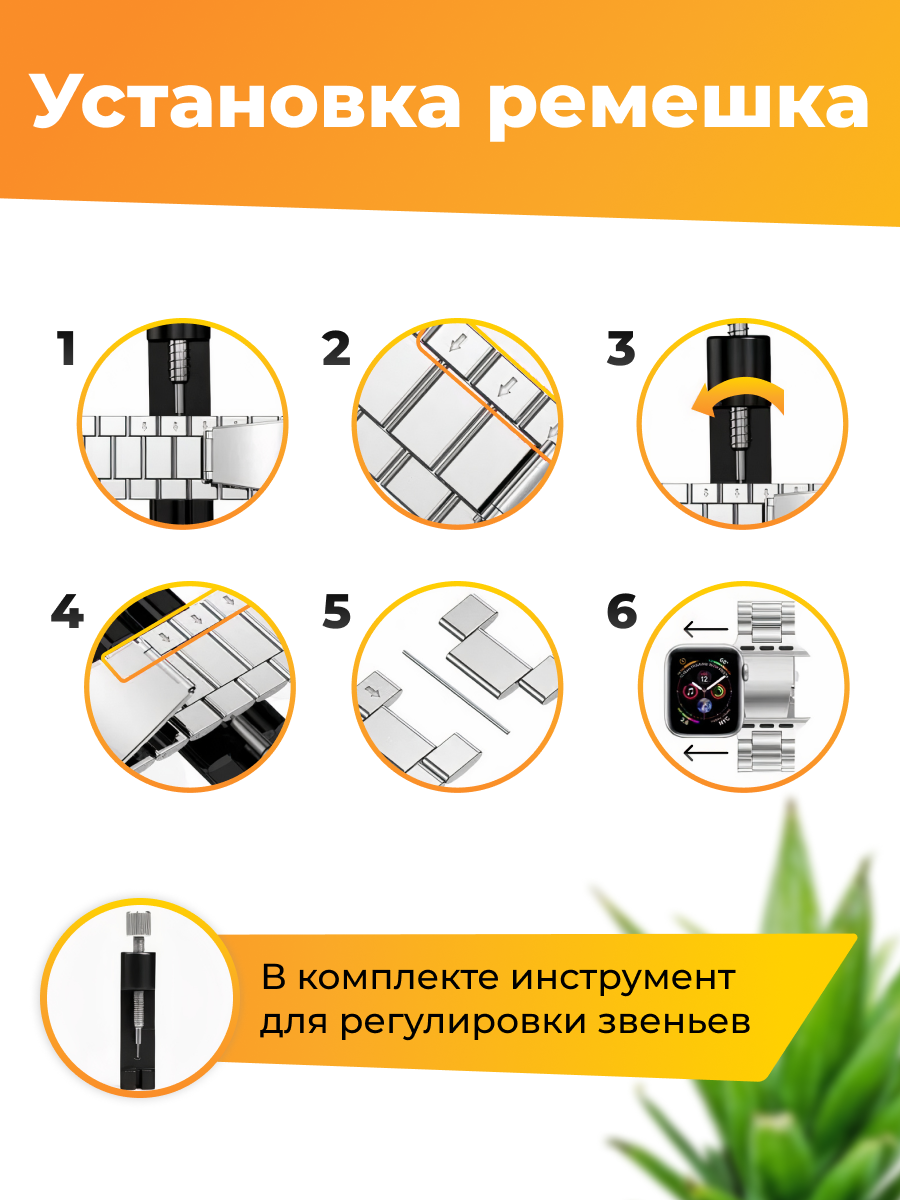 Установка ремешка

1

2

3

4

5

6

В комплекте инструмент для регулировки звеньев