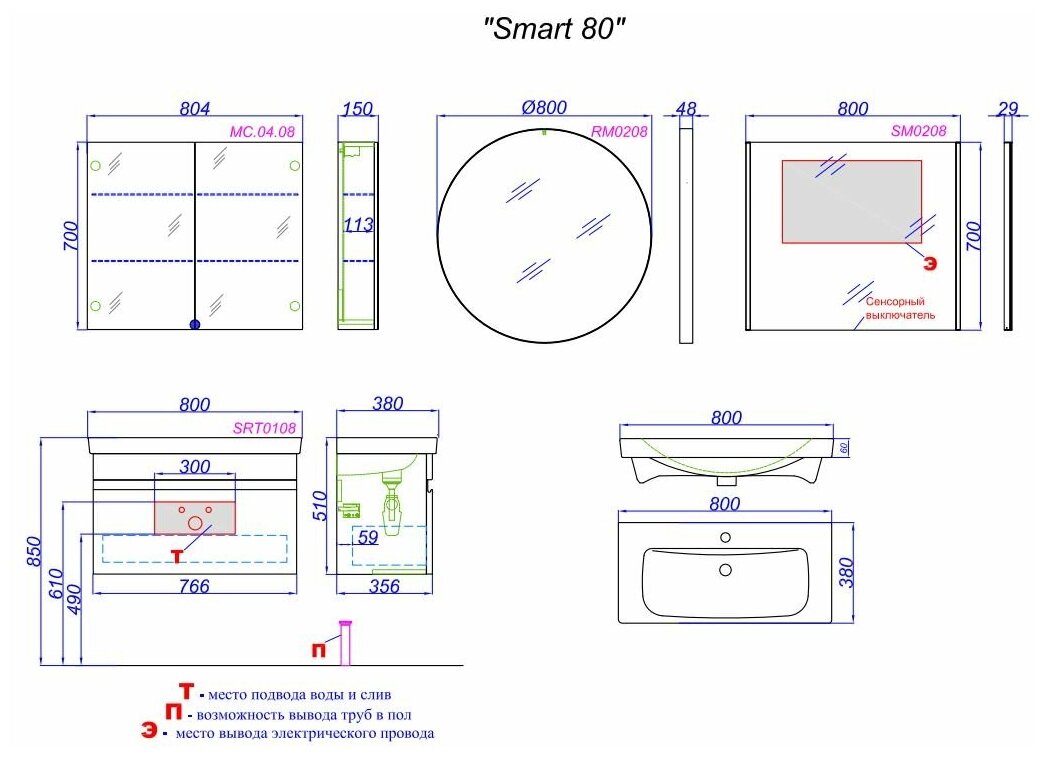 "Smart 80"

804
MC.04.08
700
150
113
Ø800
RM0208
48
800
SM0208
700
29
Э
Сенсорный выключатель

800
SRT0108
300
Т
766
850
610
490
380
510
59
356
П

800
60
800
380

Т - место подвода воды и слив
П - возможность вывода труб в пол
Э - место вывода электрического провода