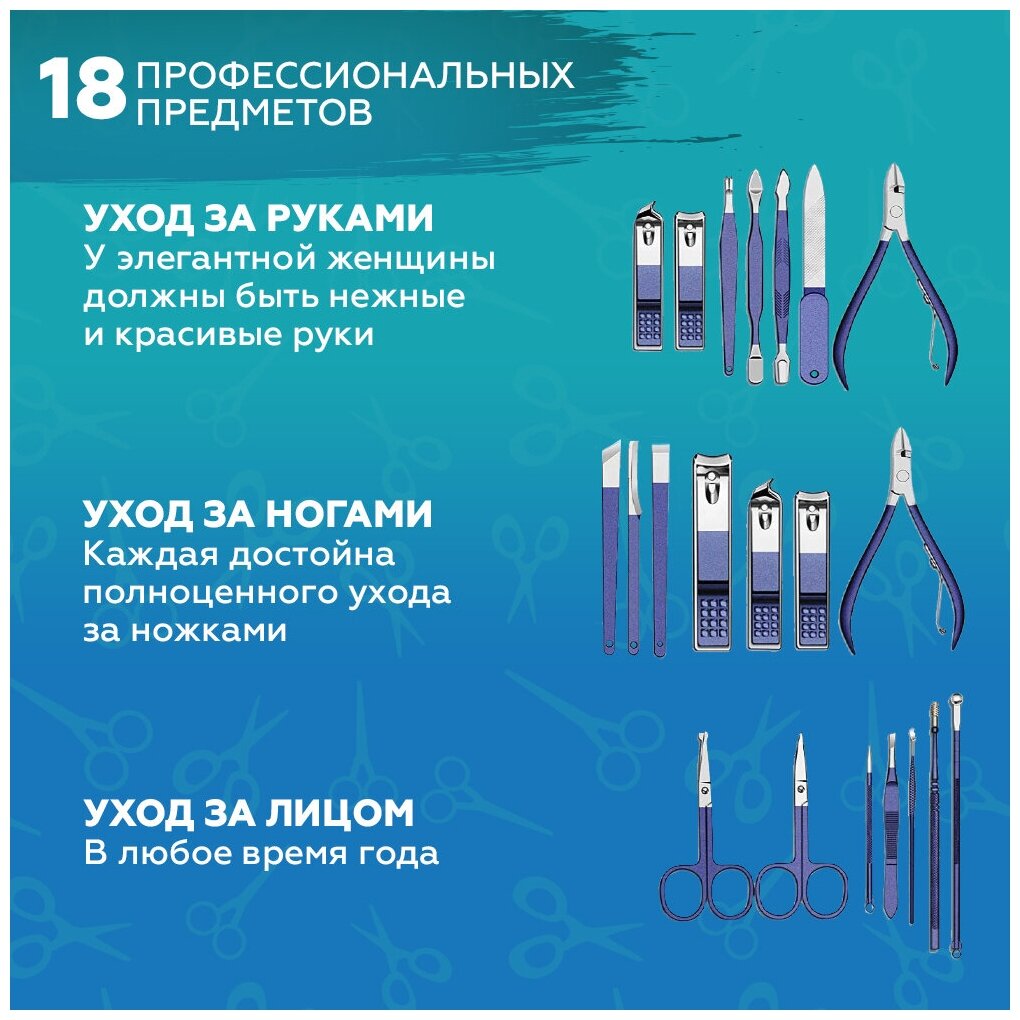 18 ПРОФЕССИОНАЛЬНЫХ ПРЕДМЕТОВ

УХОД ЗА РУКАМИ
У элегантной женщины должны быть нежные и красивые руки

УХОД ЗА НОГАМИ
Каждая достойна полноценного ухода за ножками

УХОД ЗА ЛИЦОМ
В любое время года