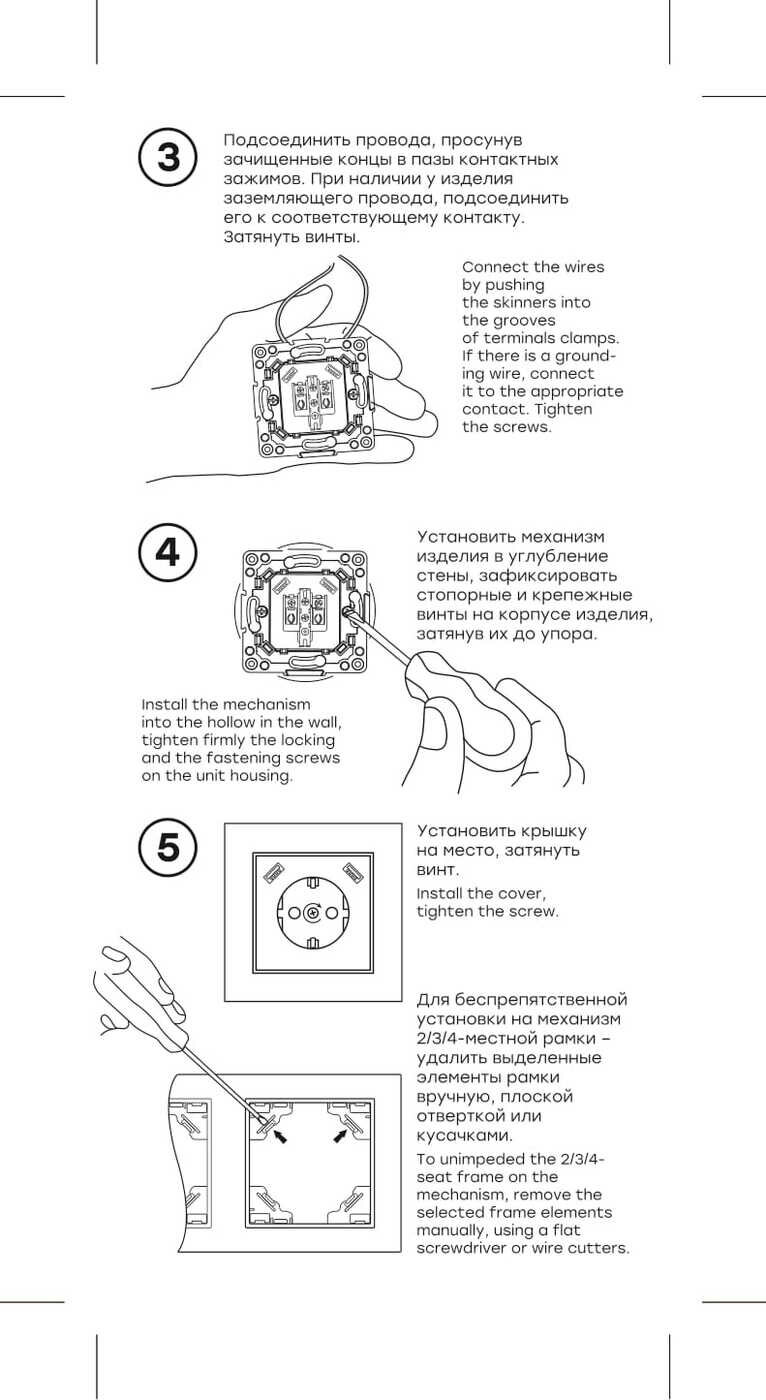 3

Подсоединить провода, просунув зачищенные концы в пазы контактных зажимов. При наличии у изделия заземляющего провода, подсоединить его к соответствующему контакту. Затянуть винты.

Connect the wires by pushing the skinners into the grooves of terminals clamps. If there is a grounding wire, connect it to the appropriate contact. Tighten the screws.

4

Установить механизм изделия в углубление стены, зафиксировать стопорные и крепежные винты на корпусе изделия, затянув их до упора.

Install the mechanism into the hollow in the wall, tighten firmly the locking and the fastening screws on the unit housing.

5

Установить крышку на место, затянуть винт.

Install the cover, tighten the screw.

Для беспрепятственной установки на механизм 2/3/4-местной рамки – удалить выделенные элементы рамки вручную, плоской отверткой или кусачками.

To unimpeded the 2/3/4-seat frame on the mechanism, remove the selected frame elements manually, using a flat screwdriver or wire cutters.