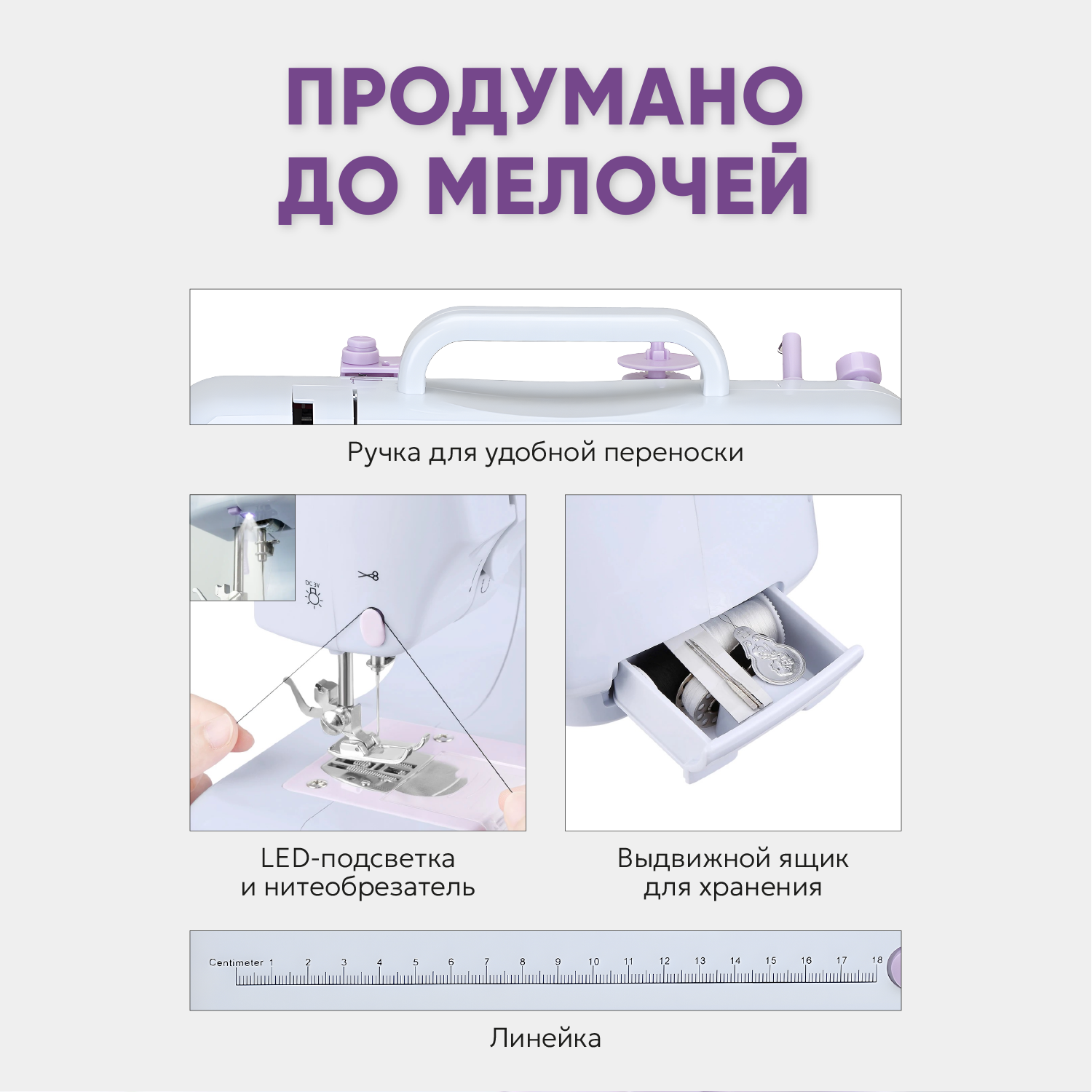 ПРОДУМАНО
ДО МЕЛОЧЕЙ

Ручка для удобной переноски

DC 3V

LED-подсветка
и нитеобрезатель

Выдвижной ящик
для хранения

Centimeter 1 2 3 4 5 6 7 8 9 10 11 12 13 14 15 16 17 18

Линейка