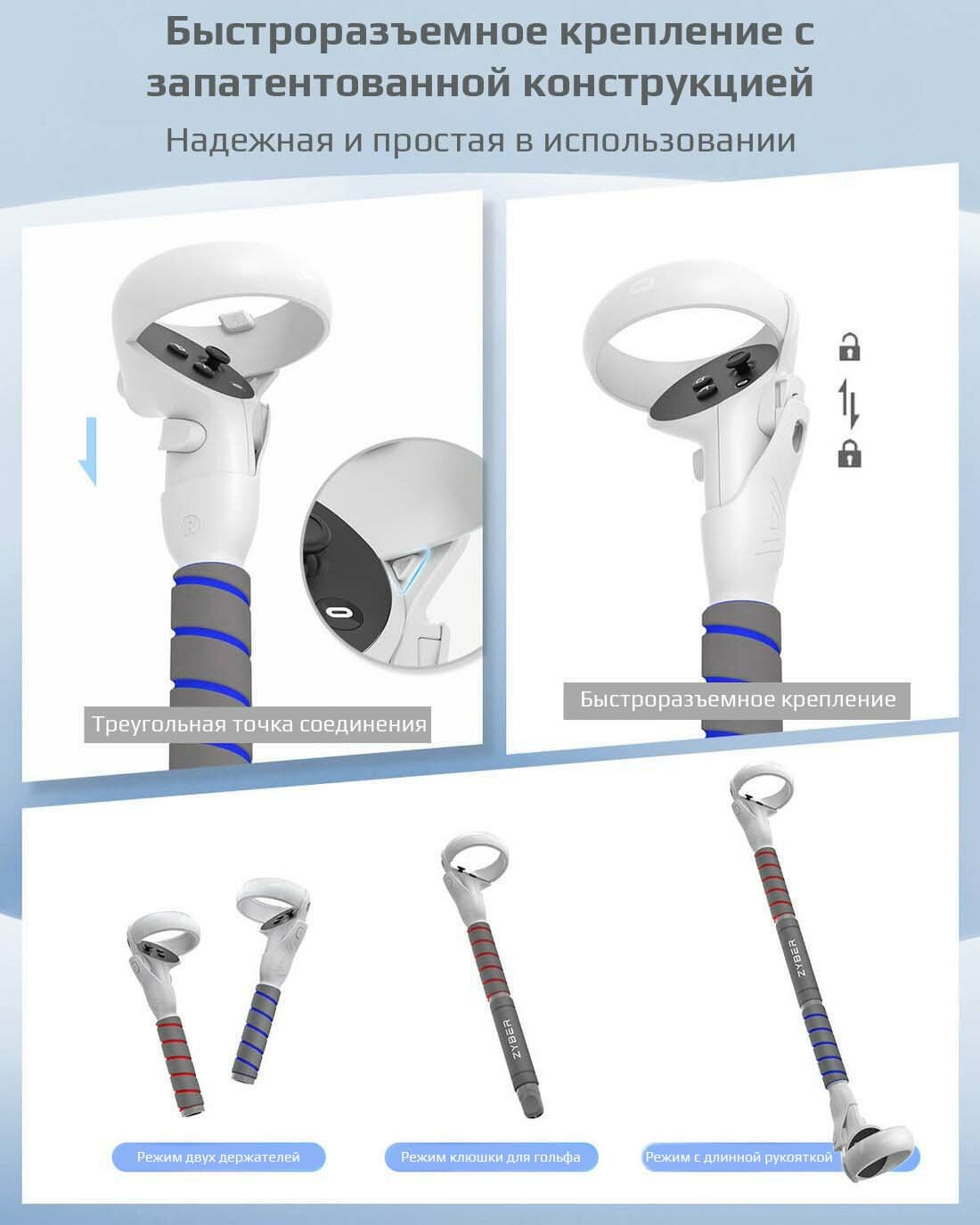 Быстроразъемное крепление с запатентованной конструкцией

Надежная и простая в использовании

Треугольная точка соединения

Быстроразъемное крепление

ZYBER

ZYBER

Режим двух держателей

Режим клюшки для гольфа

Режим с длинной рукояткой