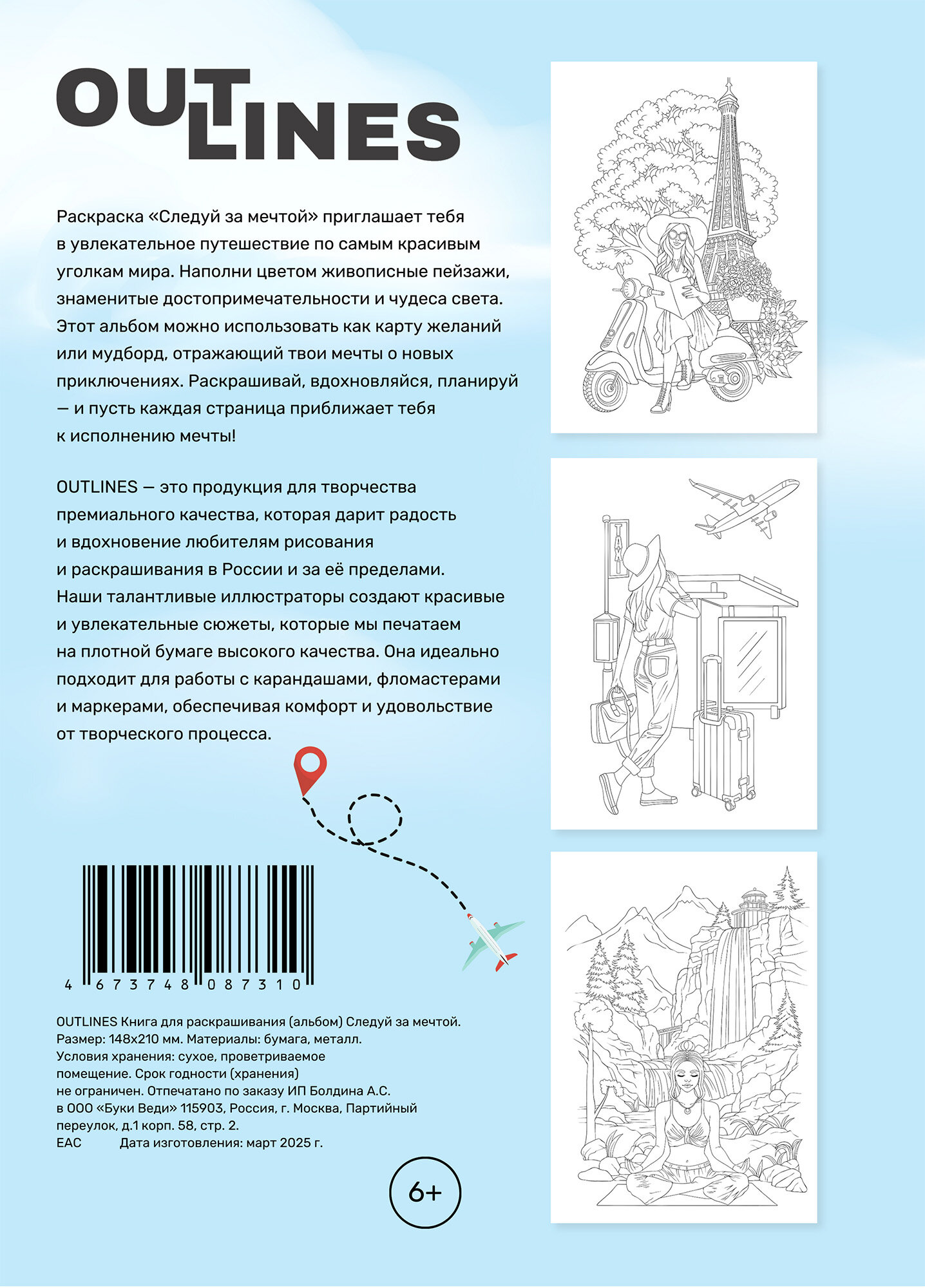 OUTLINES

Раскраска «Следуй за мечтой» приглашает тебя в увлекательное путешествие по самым красивым уголкам мира. Наполни цветом живописные пейзажи, знаменитые достопримечательности и чудеса света. Этот альбом можно использовать как карту желаний или мудборд, отражающий твои мечты о новых приключениях. Раскрашивай, вдохновляйся, планируй — и пусть каждая страница приближает тебя к исполнению мечты!

OUTLINES — это продукция для творчества премиального качества, которая дарит радость и вдохновение любителям рисования и раскрашивания в России и за её пределами. Наши талантливые иллюстраторы создают красивые и увлекательные сюжеты, которые мы печатаем на плотной бумаге высокого качества. Она идеально подходит для работы с карандашами, фломастерами и маркерами, обеспечивая комфорт и удовольствие от творческого процесса.

TAXI

4 673748 087310

OUTLINES Книга для раскрашивания (альбом) Следуй за мечтой. Размер: 148х210 мм. Материалы: бумага, металл. Условия хранения: сухое, проветриваемое помещение. Срок годности (хранения) не ограничен. Отпечатано по заказу ИП Болдина А.С. в ООО «Буки Веди» 115903, Россия, г. Москва, Партийный переулок, д.1 корп. 58, стр. 2.
EAC Дата изготовления: март 2025 г.

6+