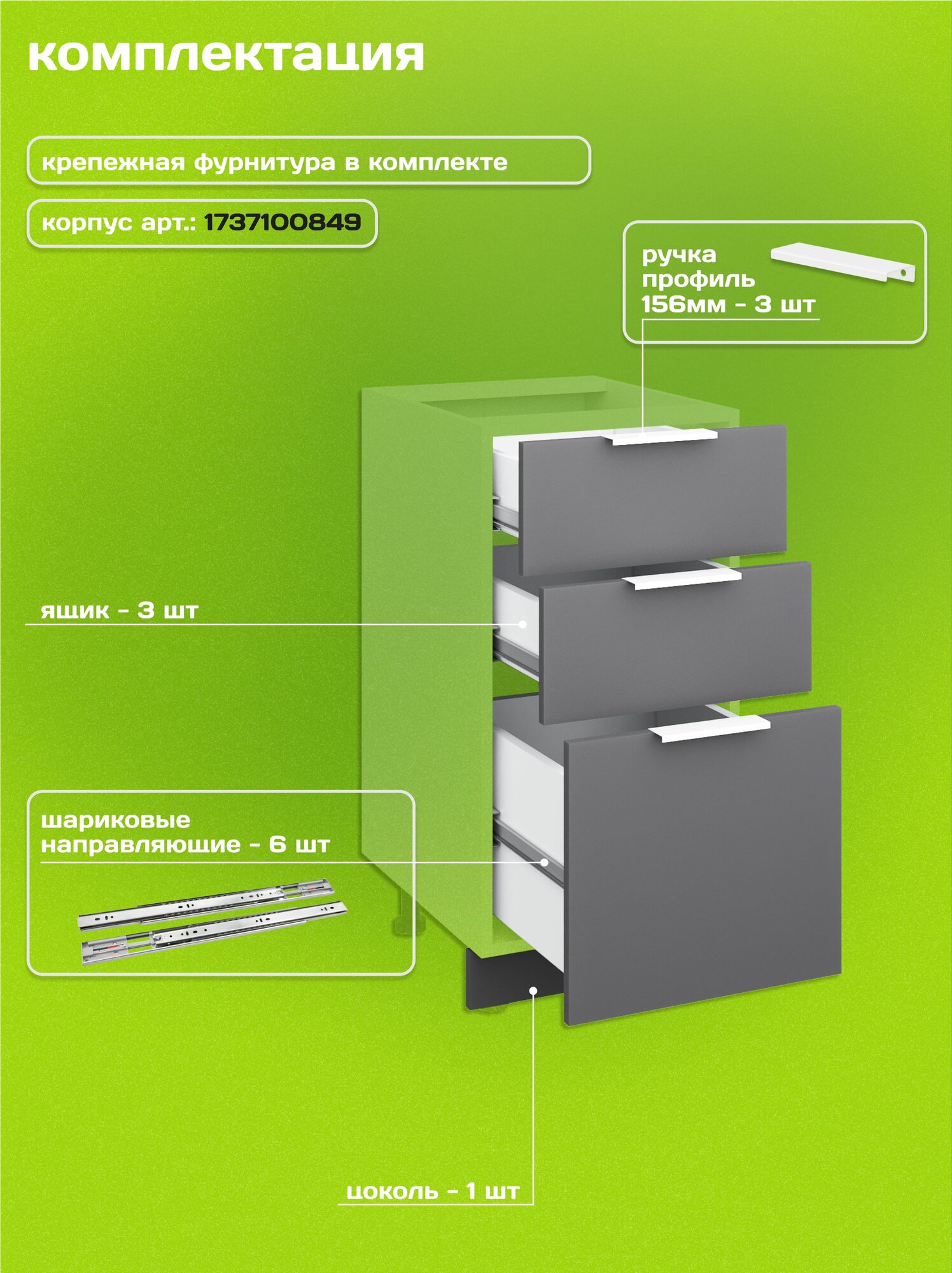 комплектация

крепежная фурнитура в комплекте

корпус арт.: 1737100849

ручка профиль 156мм - 3 шт

ящик - 3 шт

шариковые направляющие - 6 шт

цоколь - 1 шт