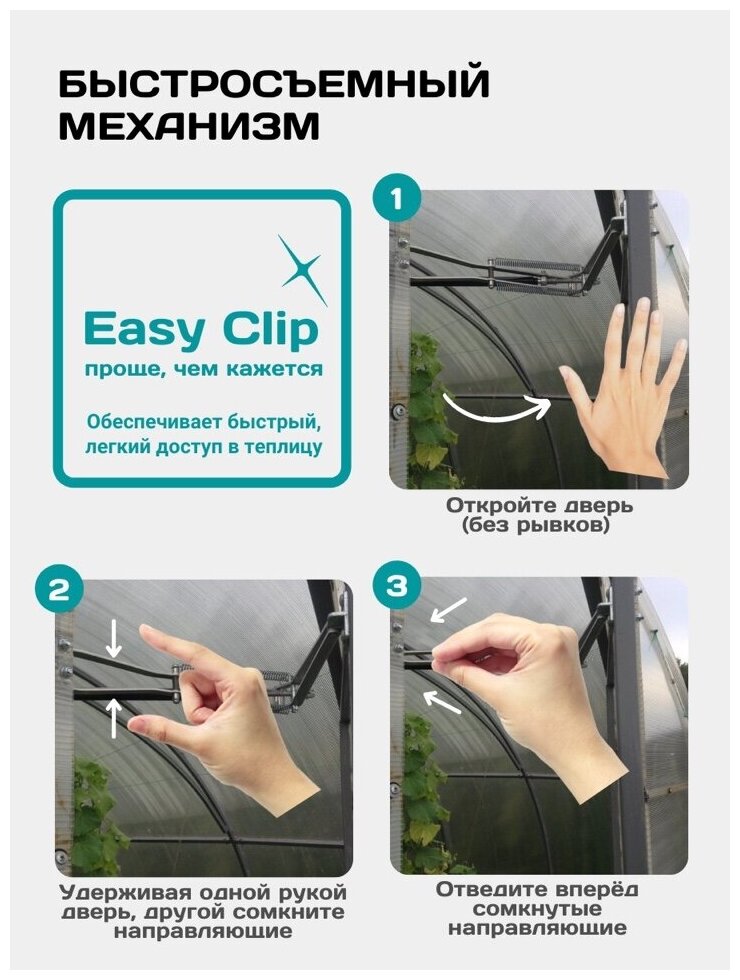 БЫСТРОСЪЕМНЫЙ МЕХАНИЗМ

Easy Clip
проще, чем кажется

Обеспечивает быстрый, легкий доступ в теплицу

1

Откройте дверь (без рывков)

2

Удерживая одной рукой дверь, другой сомкните направляющие

3

Отведите вперёд сомкнутые направляющие