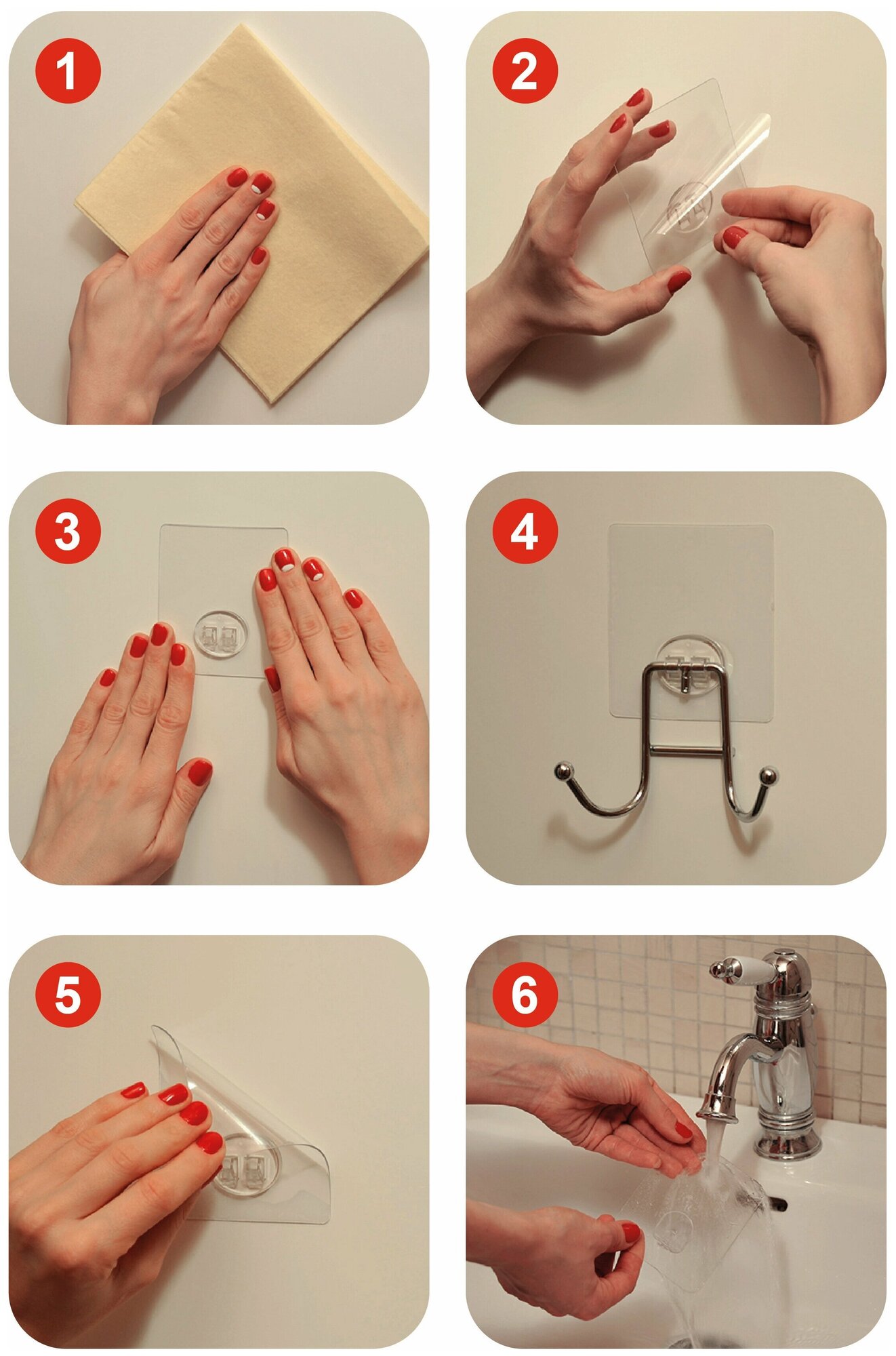 1

2

3

4

5

6