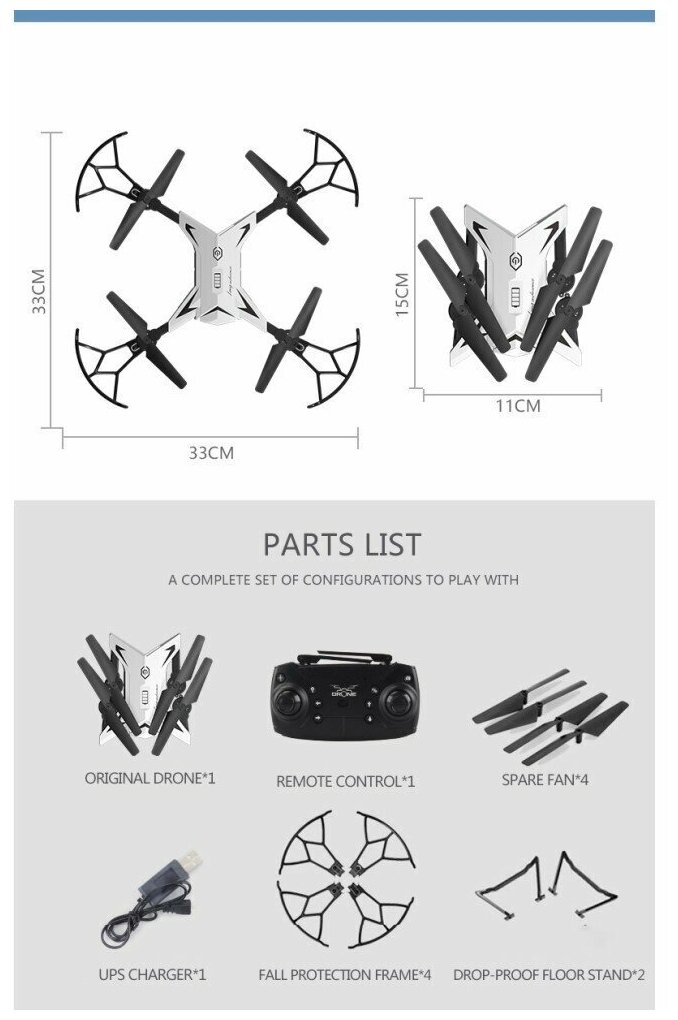 33CM

33CM

15CM

11CM

PARTS LIST

A COMPLETE SET OF CONFIGURATIONS TO PLAY WITH

DRONE

ORIGINAL DRONE*1

REMOTE CONTROL*1

SPARE FAN*4

UPS CHARGER*1

FALL PROTECTION FRAME*4

DROP-PROOF FLOOR STAND*2