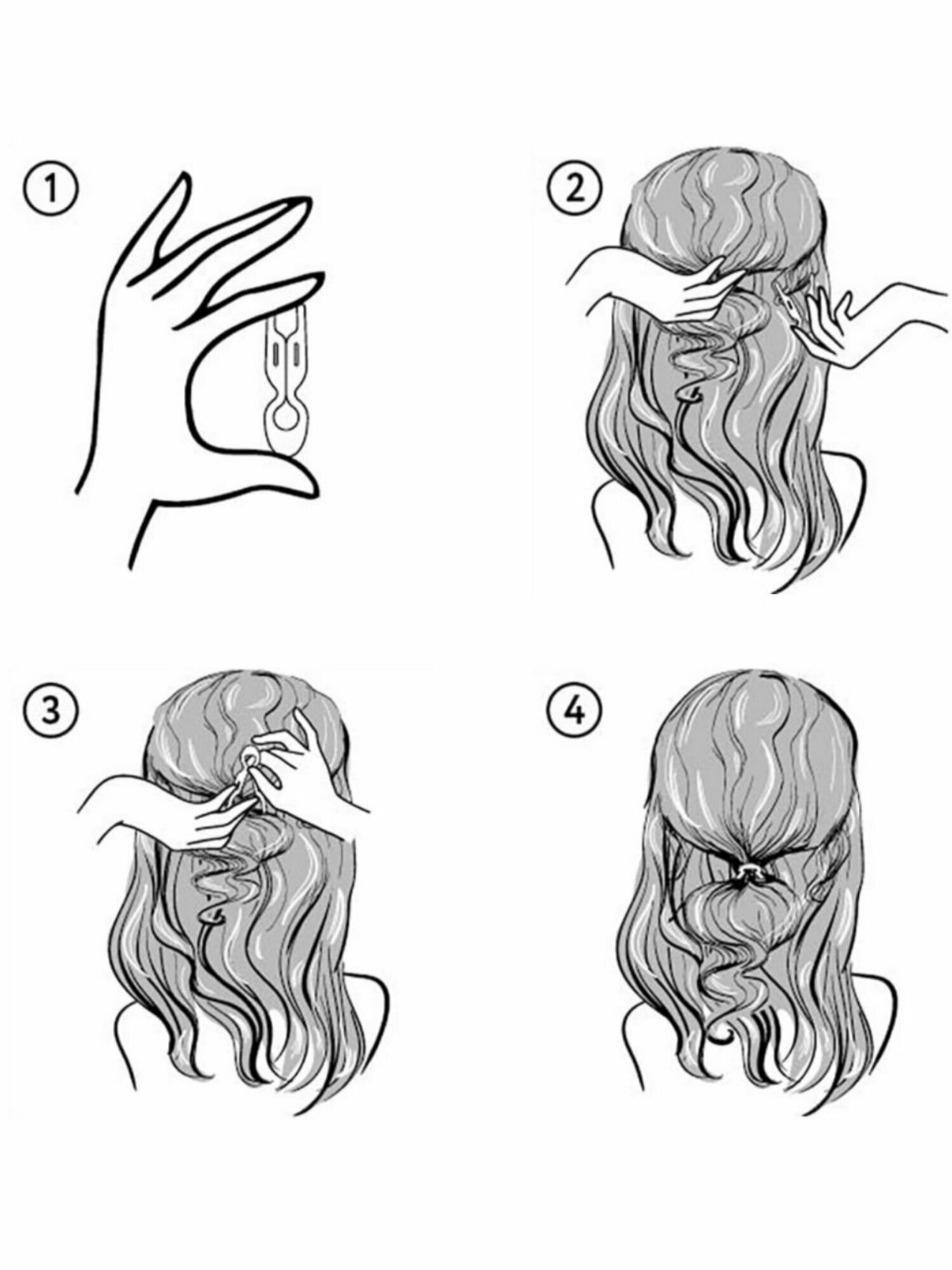 1

2

3

4