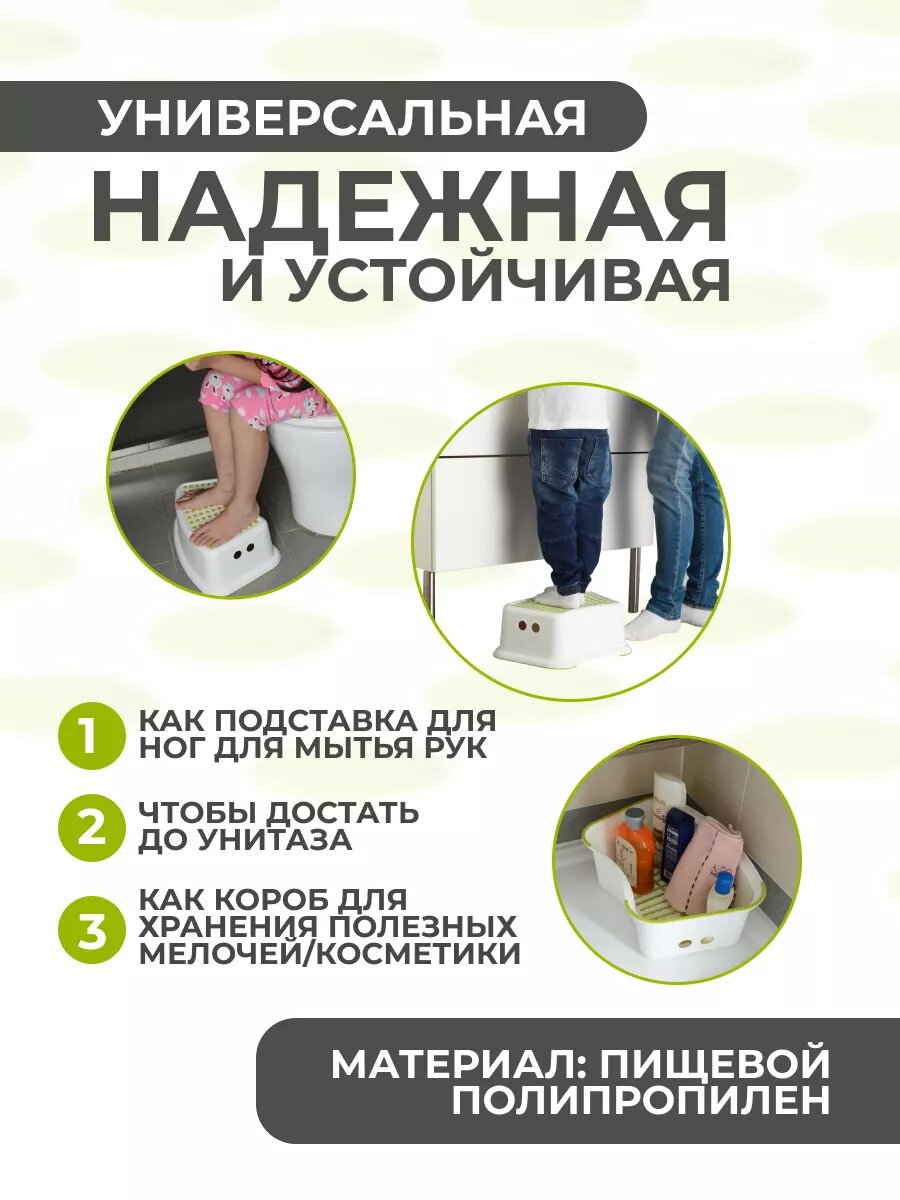 УНИВЕРСАЛЬНАЯ
НАДЕЖНАЯ
И УСТОЙЧИВАЯ

1 КАК ПОДСТАВКА ДЛЯ НОГ ДЛЯ МЫТЬЯ РУК

2 ЧТОБЫ ДОСТАТЬ ДО УНИТАЗА

3 КАК КОРОБ ДЛЯ ХРАНЕНИЯ ПОЛЕЗНЫХ МЕЛОЧЕЙ/КОСМЕТИКИ

МАТЕРИАЛ: ПИЩЕВОЙ ПОЛИПРОПИЛЕН