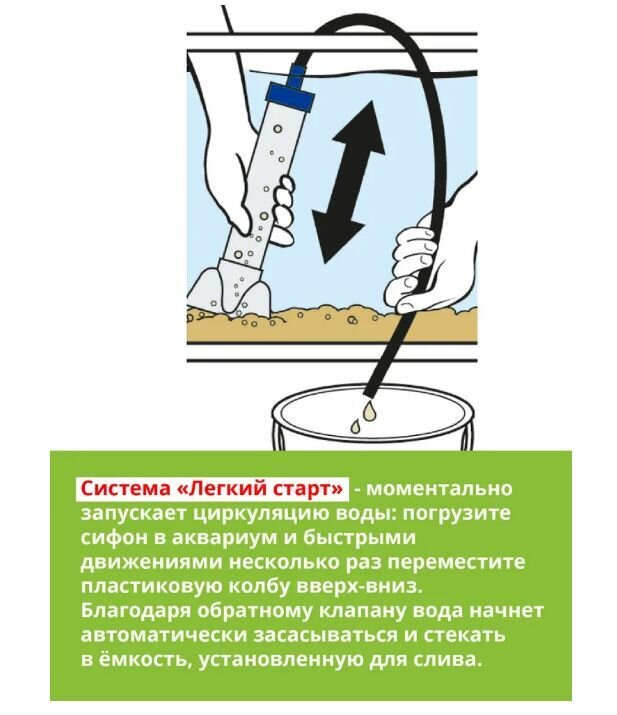 Система «Легкий старт» - моментально запускает циркуляцию воды: погрузите сифон в аквариум и быстрыми движениями несколько раз переместите пластиковую колбу вверх-вниз. Благодаря обратному клапану вода начнет автоматически засасываться и стекать в ёмкость, установленную для слива.