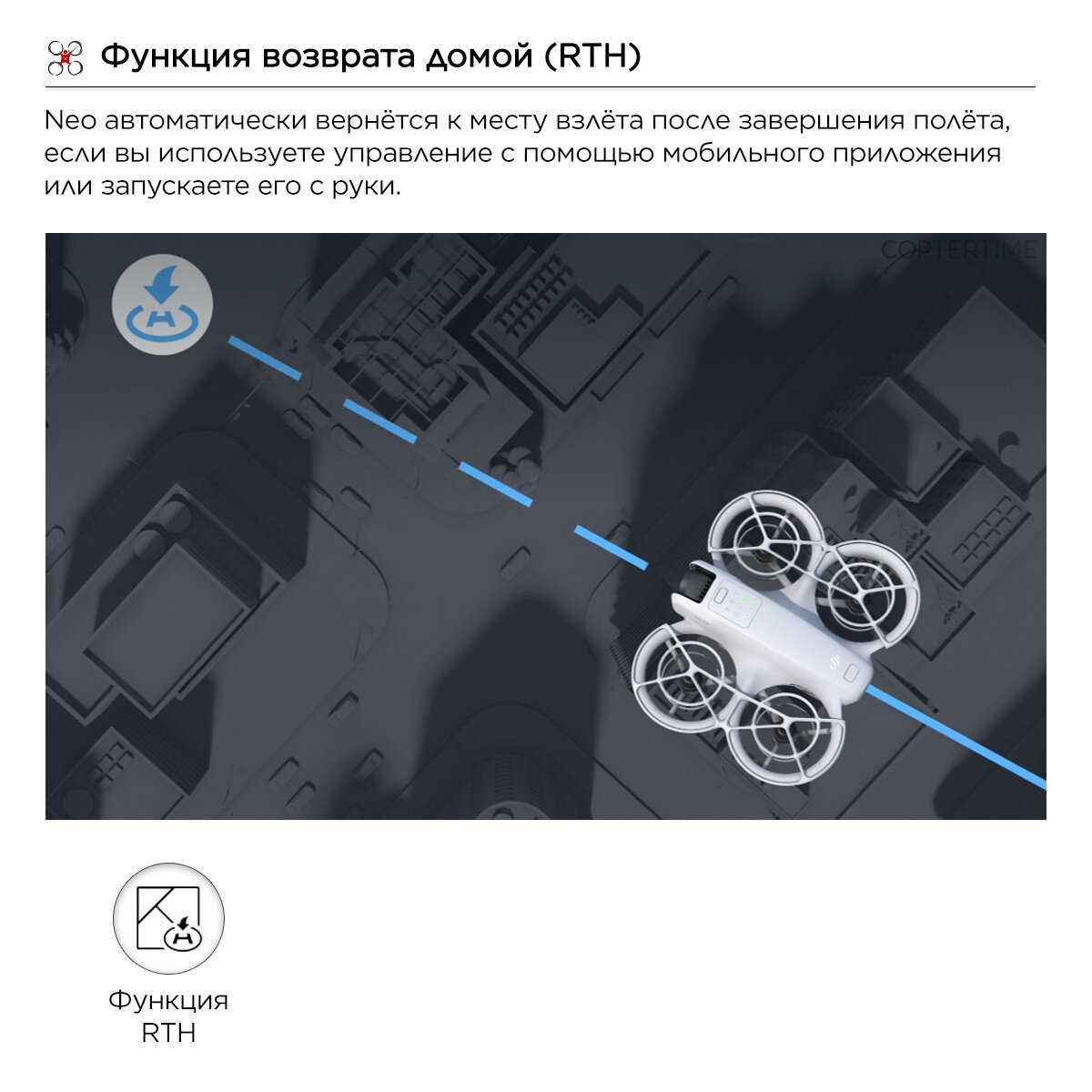 Функция возврата домой (RTH)

Neo автоматически вернётся к месту взлёта после завершения полёта, если вы используете управление с помощью мобильного приложения или запускаете его с руки.

COPTERTIME

Функция RTH