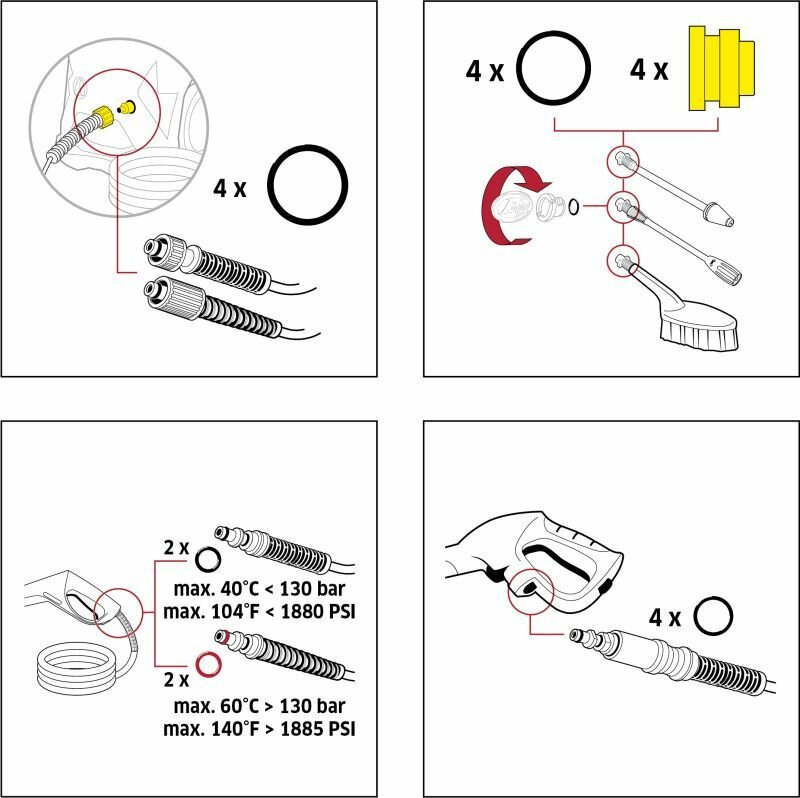 4 x

4 x

4 x

2 x
max. 40°C < 130 bar
max. 104°F < 1880 PSI
2 x
max. 60°C > 130 bar
max. 140°F > 1885 PSI

4 x